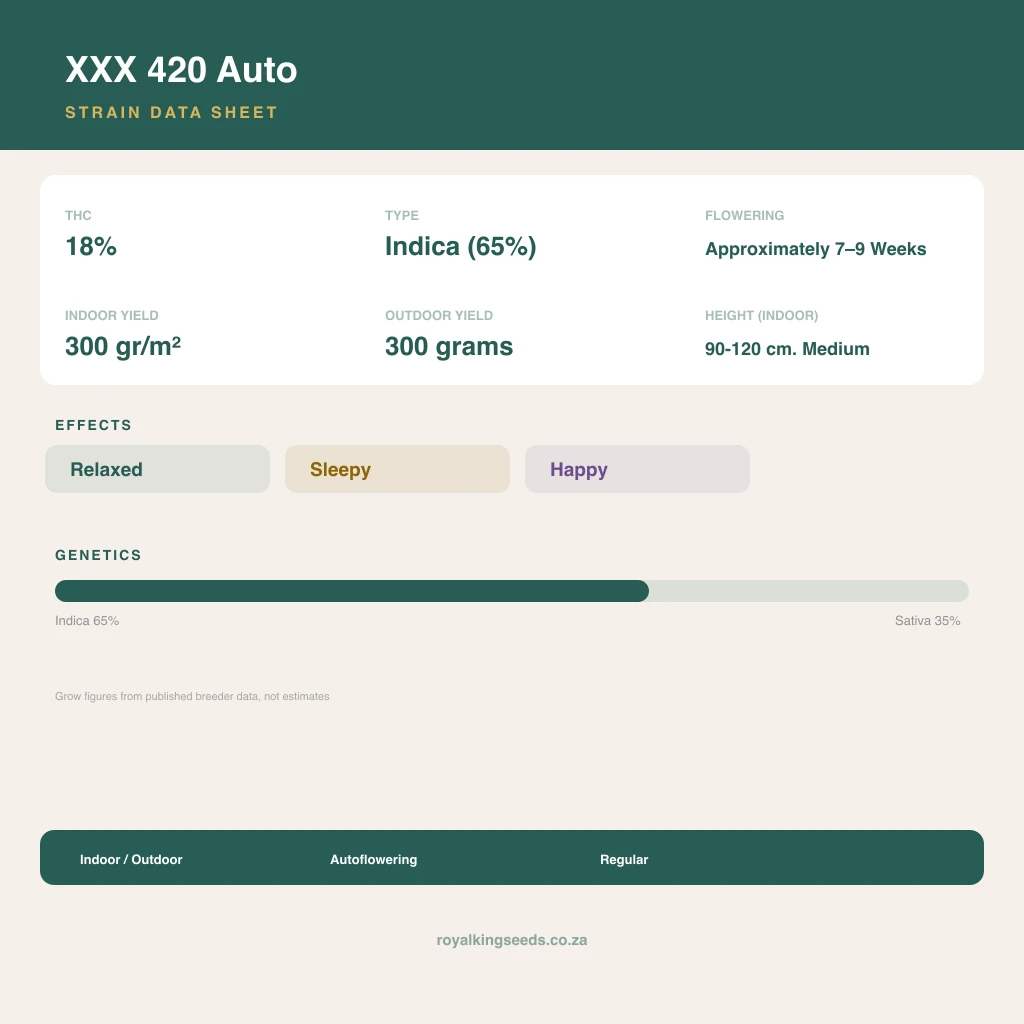 XXX 420 Auto
STRAIN DATA SHEET

THC
18%

TYPE
Indica (65%)

FLOWERING
Approximately 7–9 Weeks

INDOOR YIELD
300 gr/m²

OUTDOOR YIELD
300 grams

HEIGHT (INDOOR)
90-120 cm. Medium

EFFECTS
Relaxed
Sleepy
Happy

GENETICS
Indica 65%
Sativa 35%

Grow figures from published breeder data, not estimates

Indoor / Outdoor
Autoflowering
Regular

royalkingseeds.co.za