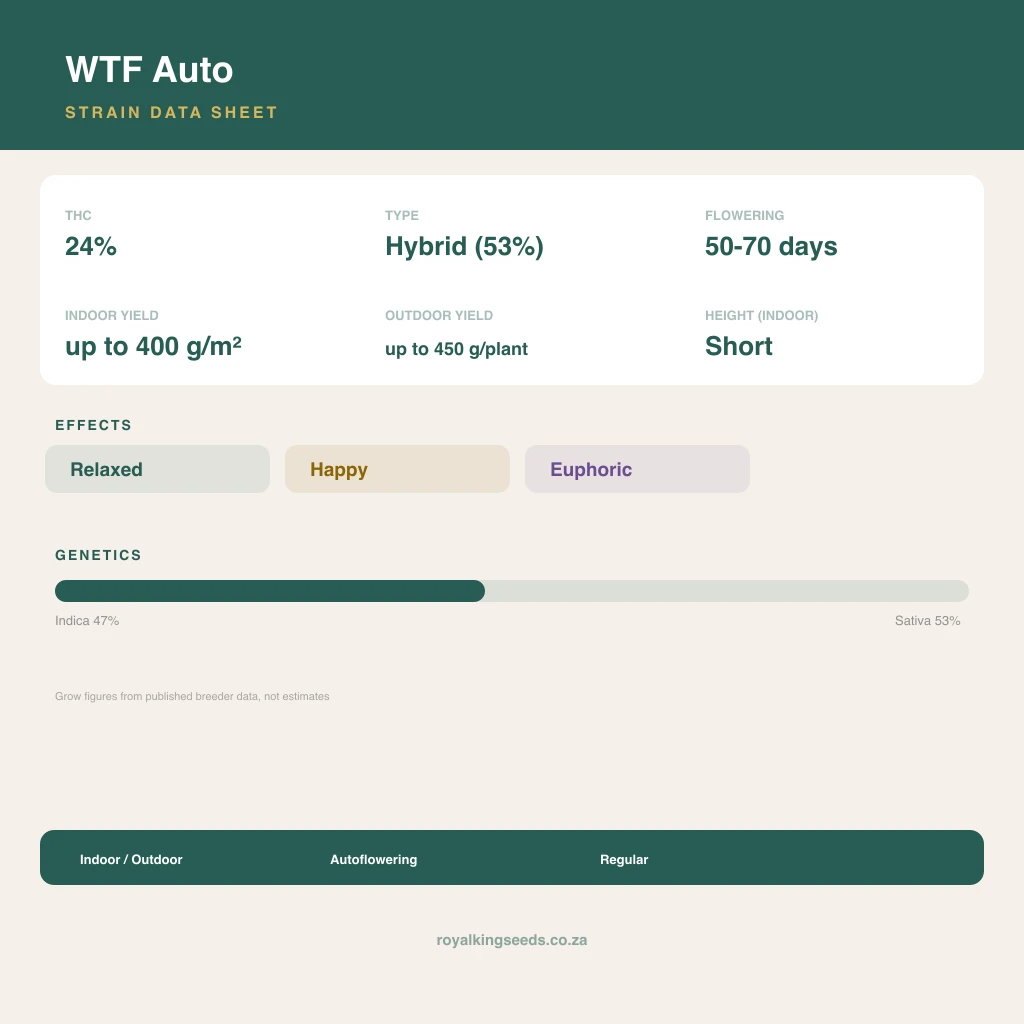 WTF Auto

STRAIN DATA SHEET

THC
24%

TYPE
Hybrid (53%)

FLOWERING
50-70 days

INDOOR YIELD
up to 400 g/m²

OUTDOOR YIELD
up to 450 g/plant

HEIGHT (INDOOR)
Short

EFFECTS

Relaxed

Happy

Euphoric

GENETICS

Indica 47%

Sativa 53%

Grow figures from published breeder data, not estimates

Indoor / Outdoor

Autoflowering

Regular

royalkingseeds.co.za