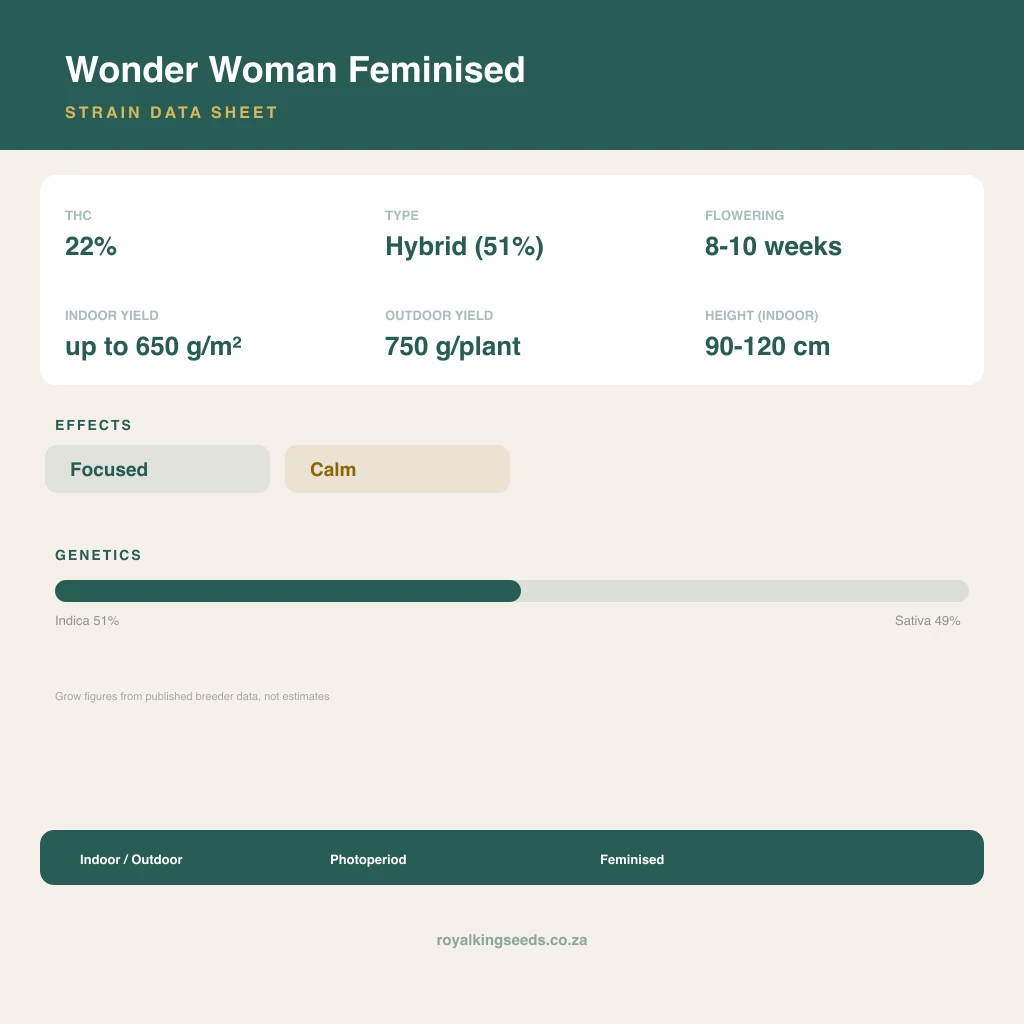 Wonder Woman Feminised

STRAIN DATA SHEET

THC
22%

TYPE
Hybrid (51%)

FLOWERING
8-10 weeks

INDOOR YIELD
up to 650 g/m²

OUTDOOR YIELD
750 g/plant

HEIGHT (INDOOR)
90-120 cm

EFFECTS

Focused

Calm

GENETICS

Indica 51%

Sativa 49%

Grow figures from published breeder data, not estimates

Indoor / Outdoor

Photoperiod

Feminised

royalkingseeds.co.za