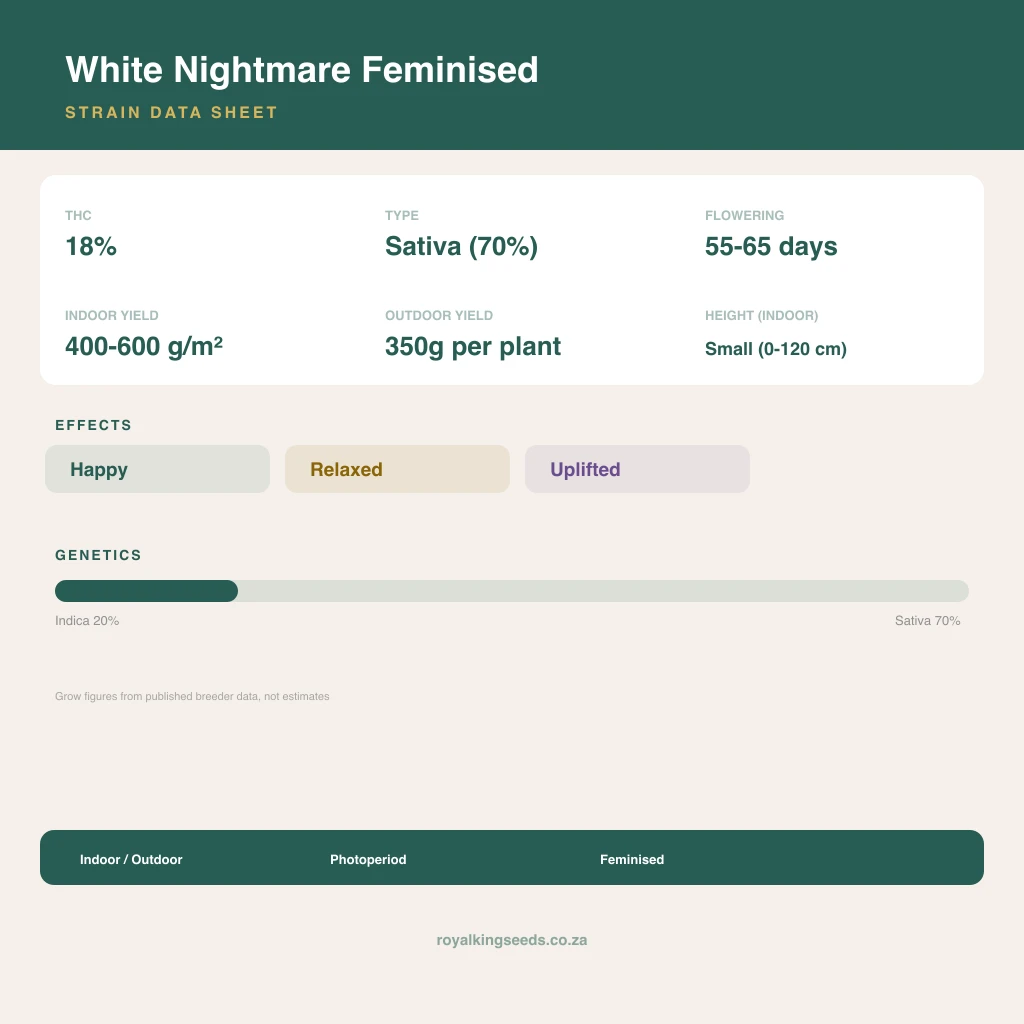 White Nightmare Feminised

STRAIN DATA SHEET

THC
18%

TYPE
Sativa (70%)

FLOWERING
55-65 days

INDOOR YIELD
400-600 g/m²

OUTDOOR YIELD
350g per plant

HEIGHT (INDOOR)
Small (0-120 cm)

EFFECTS

Happy

Relaxed

Uplifted

GENETICS

Indica 20%

Sativa 70%

Grow figures from published breeder data, not estimates

Indoor / Outdoor

Photoperiod

Feminised

royalkingseeds.co.za