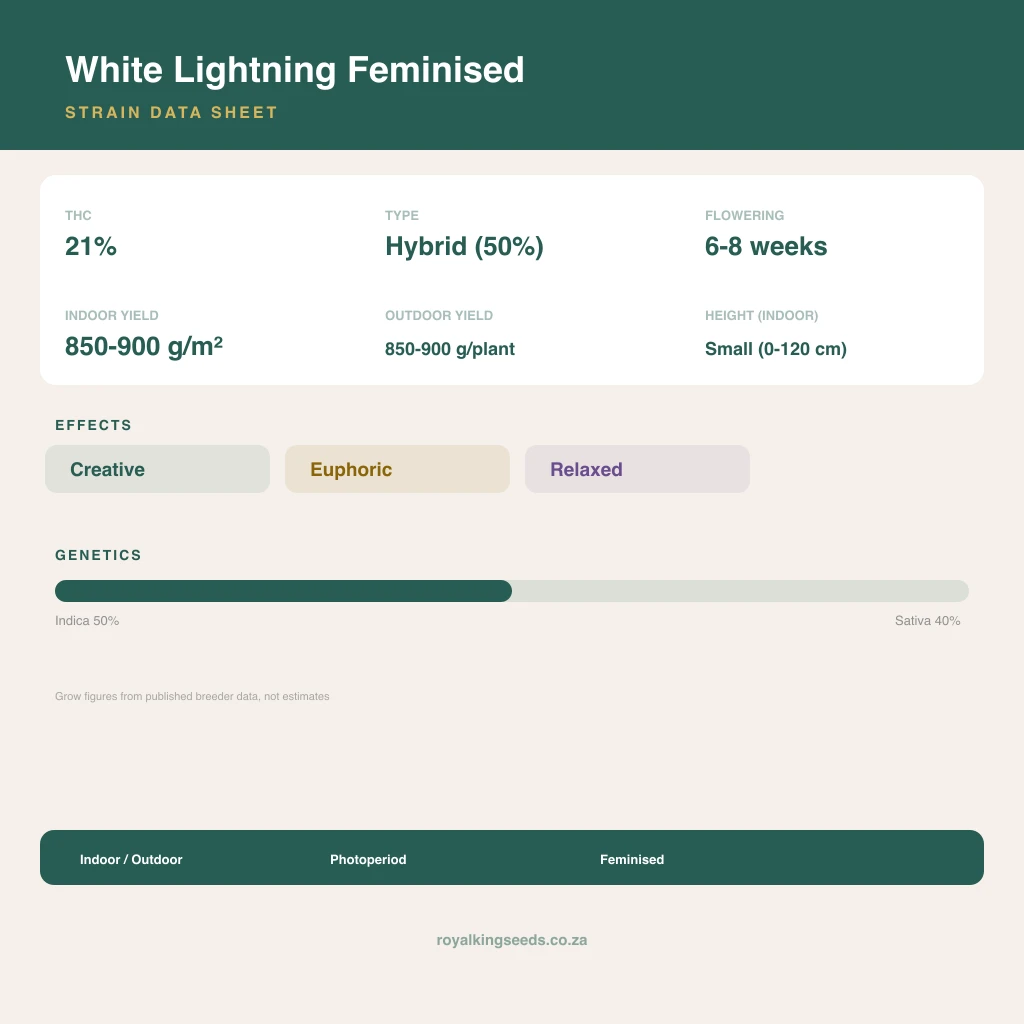 White Lightning Feminised
STRAIN DATA SHEET

THC
21%

TYPE
Hybrid (50%)

FLOWERING
6-8 weeks

INDOOR YIELD
850-900 g/m²

OUTDOOR YIELD
850-900 g/plant

HEIGHT (INDOOR)
Small (0-120 cm)

EFFECTS
Creative
Euphoric
Relaxed

GENETICS
Indica 50%
Sativa 40%

Grow figures from published breeder data, not estimates

Indoor / Outdoor
Photoperiod
Feminised

royalkingseeds.co.za