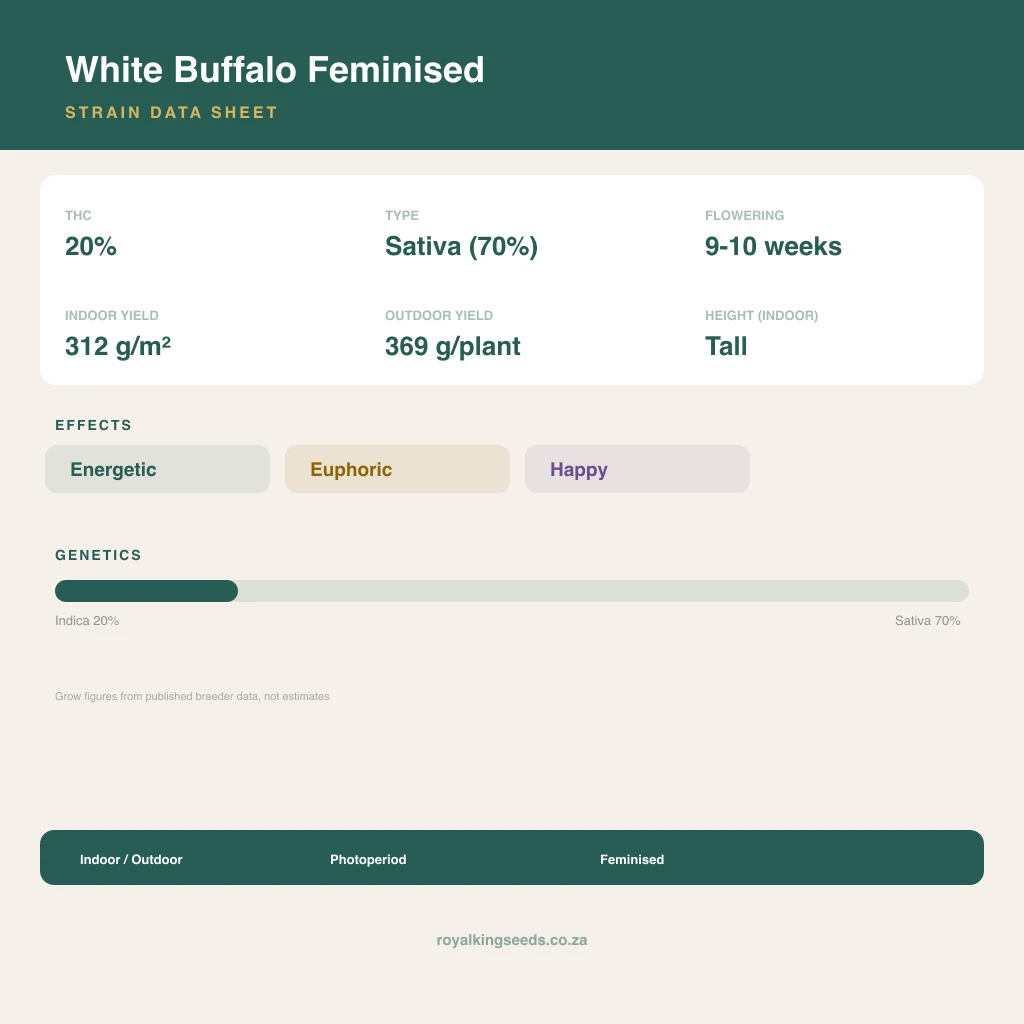 White Buffalo Feminised
STRAIN DATA SHEET

THC
20%

TYPE
Sativa (70%)

FLOWERING
9-10 weeks

INDOOR YIELD
312 g/m²

OUTDOOR YIELD
369 g/plant

HEIGHT (INDOOR)
Tall

EFFECTS
Energetic
Euphoric
Happy

GENETICS
Indica 20%
Sativa 70%

Grow figures from published breeder data, not estimates

Indoor / Outdoor
Photoperiod
Feminised

royalkingseeds.co.za