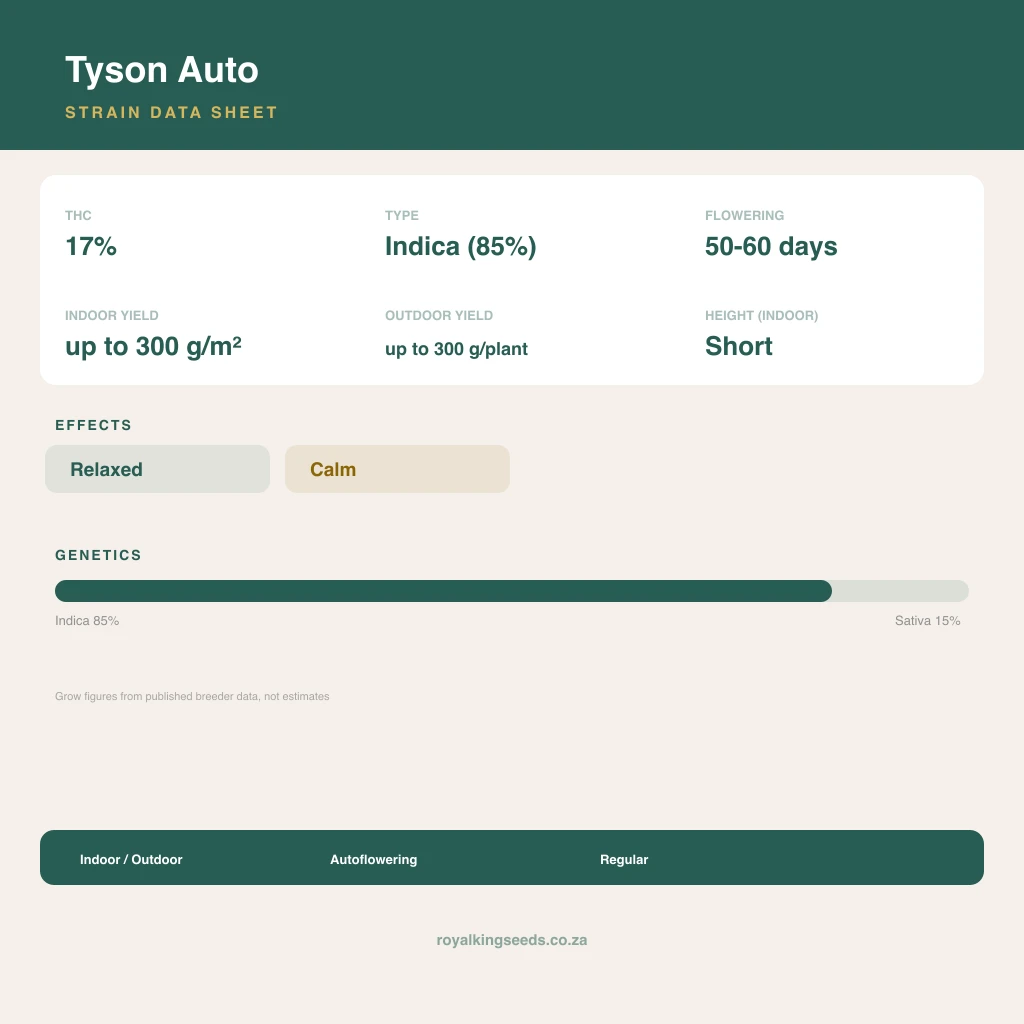 Tyson Auto

STRAIN DATA SHEET

THC
17%

TYPE
Indica (85%)

FLOWERING
50-60 days

INDOOR YIELD
up to 300 g/m²

OUTDOOR YIELD
up to 300 g/plant

HEIGHT (INDOOR)
Short

EFFECTS

Relaxed

Calm

GENETICS

Indica 85%

Sativa 15%

Grow figures from published breeder data, not estimates

Indoor / Outdoor

Autoflowering

Regular

royalkingseeds.co.za