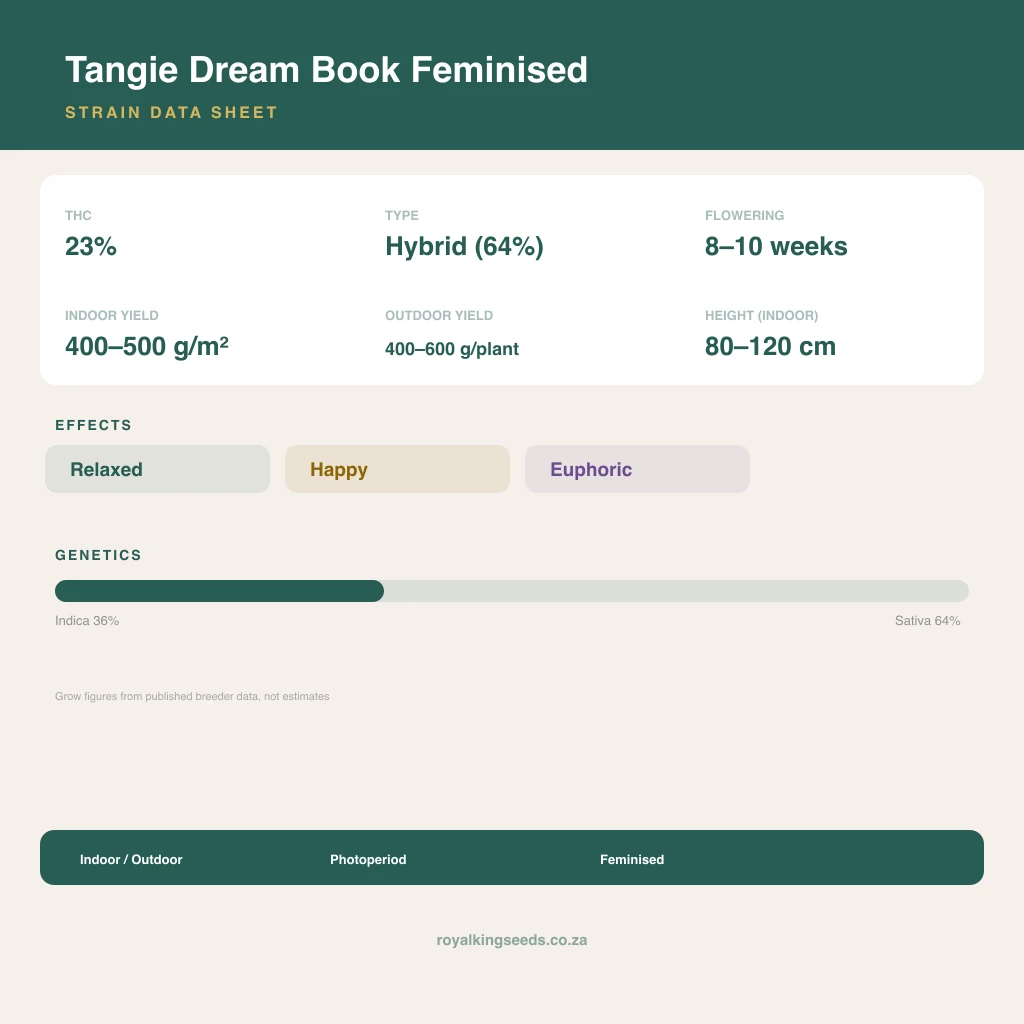 Tangie Dream Book Feminised
STRAIN DATA SHEET

THC
23%

TYPE
Hybrid (64%)

FLOWERING
8–10 weeks

INDOOR YIELD
400–500 g/m²

OUTDOOR YIELD
400–600 g/plant

HEIGHT (INDOOR)
80–120 cm

EFFECTS
Relaxed
Happy
Euphoric

GENETICS
Indica 36%
Sativa 64%

Grow figures from published breeder data, not estimates

Indoor / Outdoor
Photoperiod
Feminised

royalkingseeds.co.za