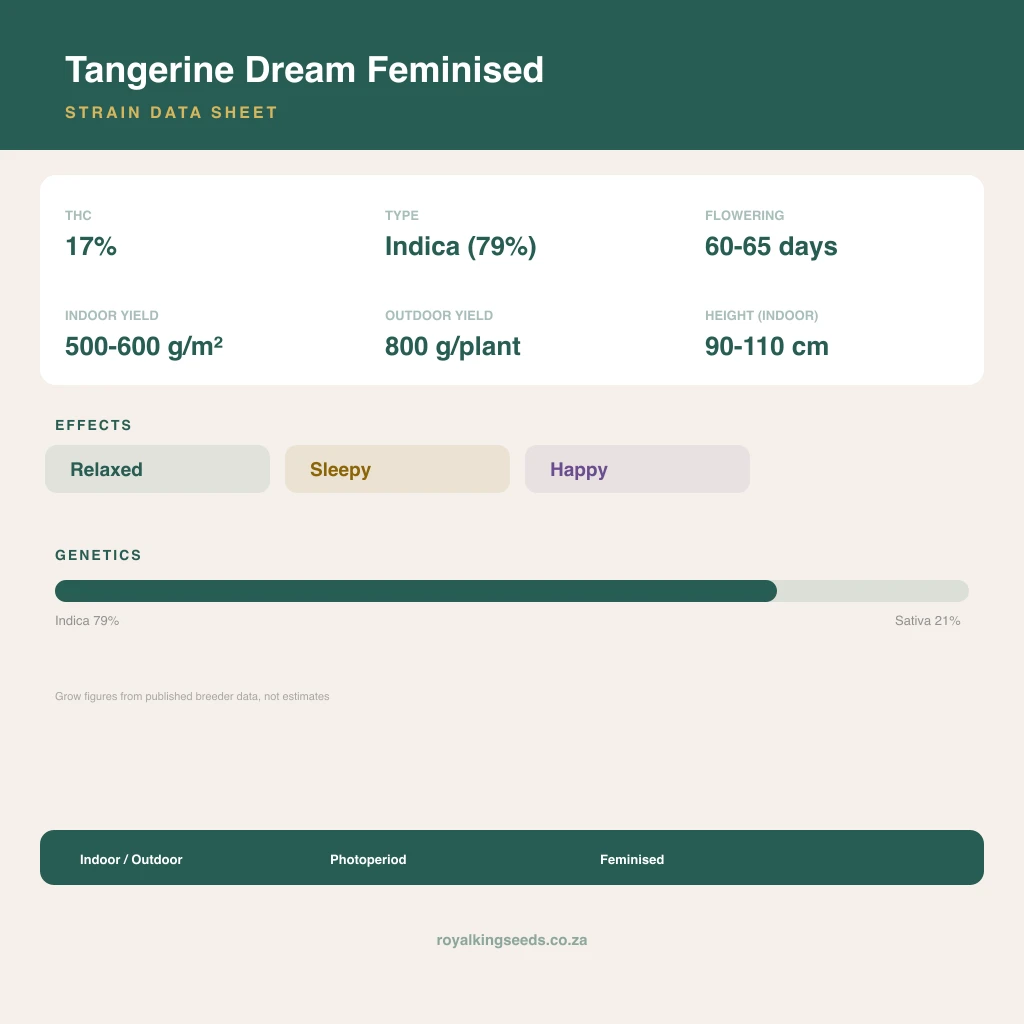 Tangerine Dream Feminised

STRAIN DATA SHEET

THC
17%

TYPE
Indica (79%)

FLOWERING
60-65 days

INDOOR YIELD
500-600 g/m²

OUTDOOR YIELD
800 g/plant

HEIGHT (INDOOR)
90-110 cm

EFFECTS

Relaxed

Sleepy

Happy

GENETICS

Indica 79%

Sativa 21%

Grow figures from published breeder data, not estimates

Indoor / Outdoor

Photoperiod

Feminised

royalkingseeds.co.za