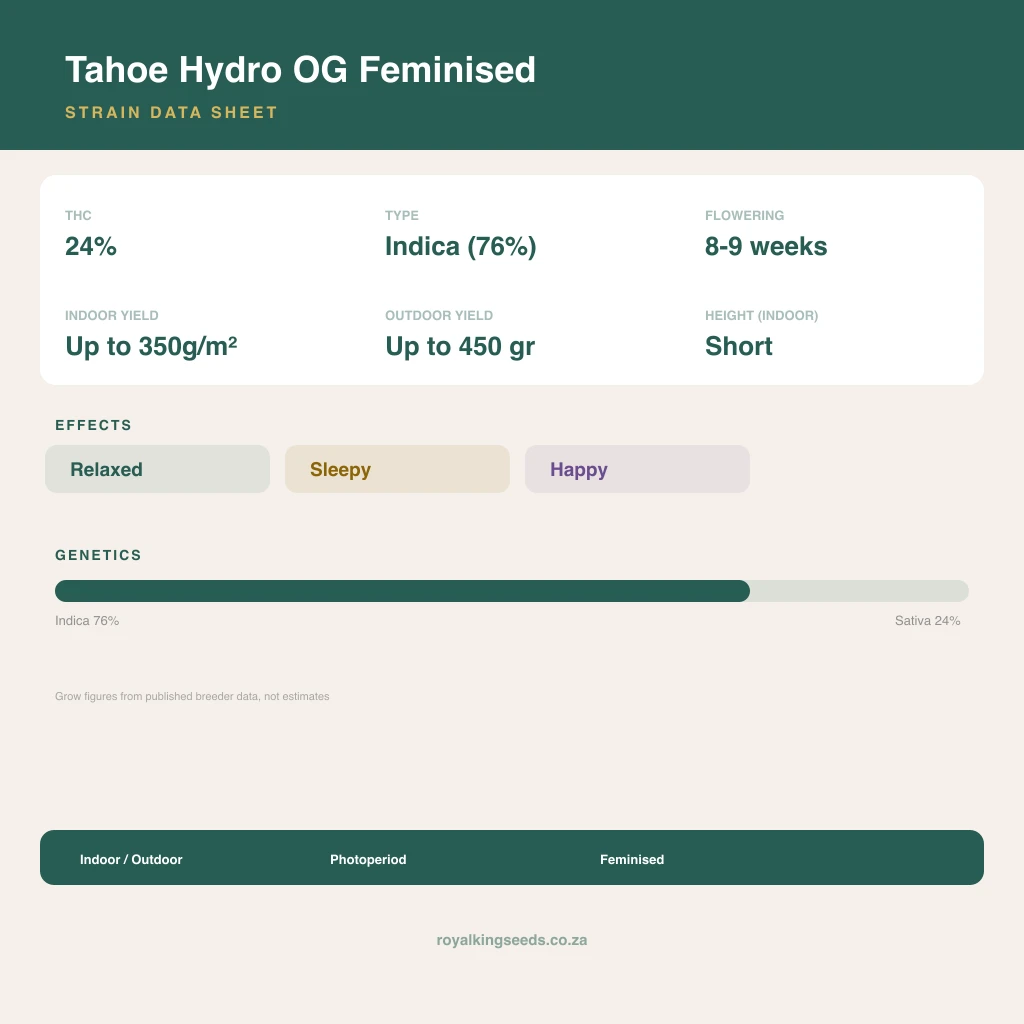 Tahoe Hydro OG Feminised

STRAIN DATA SHEET

THC
24%

TYPE
Indica (76%)

FLOWERING
8-9 weeks

INDOOR YIELD
Up to 350g/m²

OUTDOOR YIELD
Up to 450 gr

HEIGHT (INDOOR)
Short

EFFECTS

Relaxed

Sleepy

Happy

GENETICS

Indica 76%

Sativa 24%

Grow figures from published breeder data, not estimates

Indoor / Outdoor

Photoperiod

Feminised

royalkingseeds.co.za