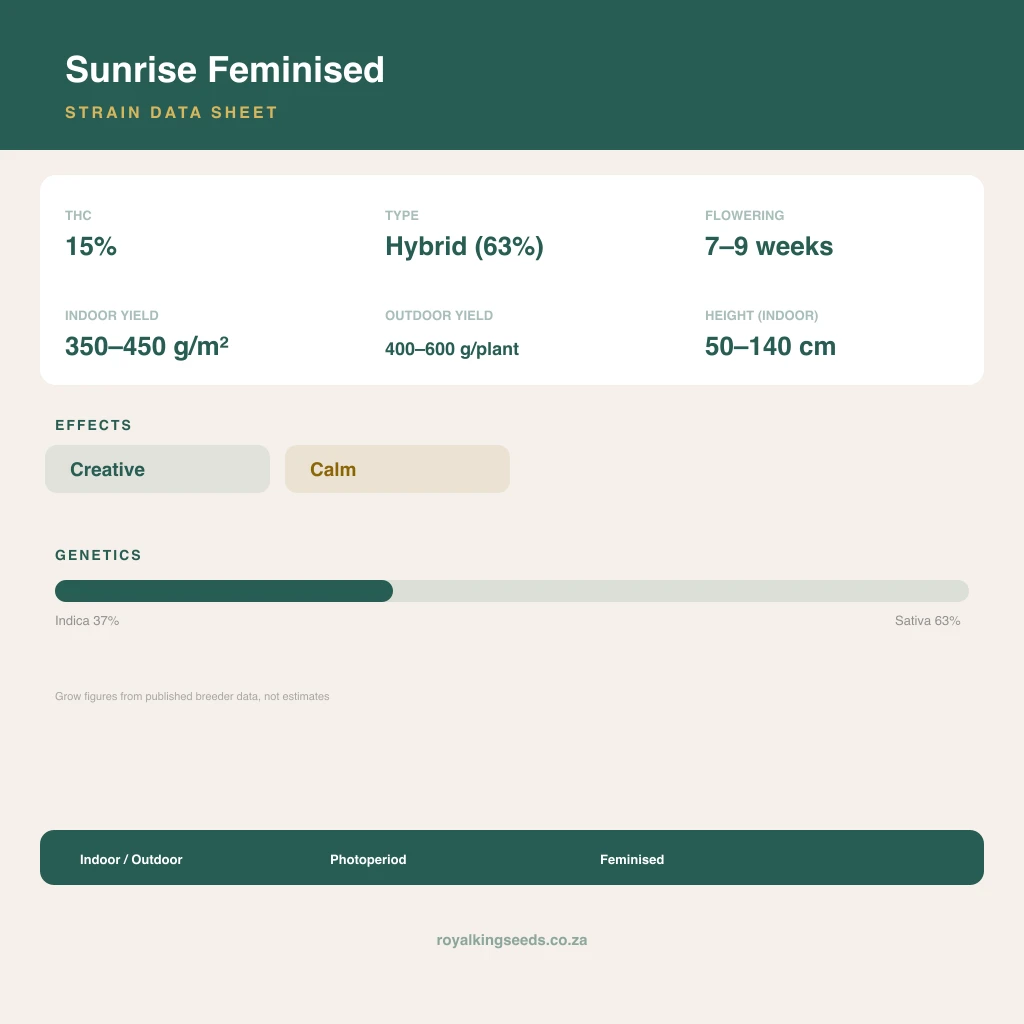 Sunrise Feminised
STRAIN DATA SHEET

THC
15%

TYPE
Hybrid (63%)

FLOWERING
7–9 weeks

INDOOR YIELD
350–450 g/m²

OUTDOOR YIELD
400–600 g/plant

HEIGHT (INDOOR)
50–140 cm

EFFECTS
Creative
Calm

GENETICS
Indica 37%
Sativa 63%

Grow figures from published breeder data, not estimates

Indoor / Outdoor
Photoperiod
Feminised

royalkingseeds.co.za