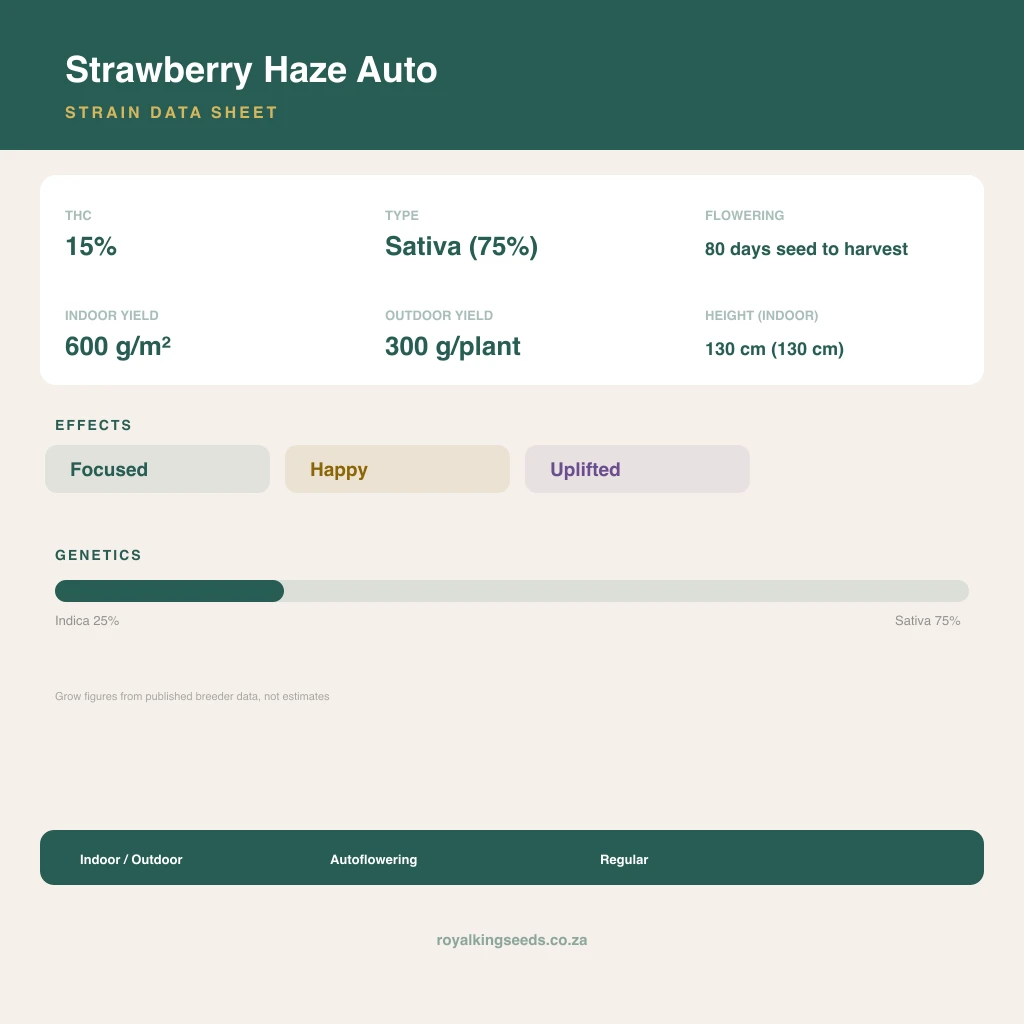 Strawberry Haze Auto

STRAIN DATA SHEET

THC
15%

TYPE
Sativa (75%)

FLOWERING
80 days seed to harvest

INDOOR YIELD
600 g/m²

OUTDOOR YIELD
300 g/plant

HEIGHT (INDOOR)
130 cm (130 cm)

EFFECTS

Focused

Happy

Uplifted

GENETICS

Indica 25%

Sativa 75%

Grow figures from published breeder data, not estimates

Indoor / Outdoor

Autoflowering

Regular

royalkingseeds.co.za