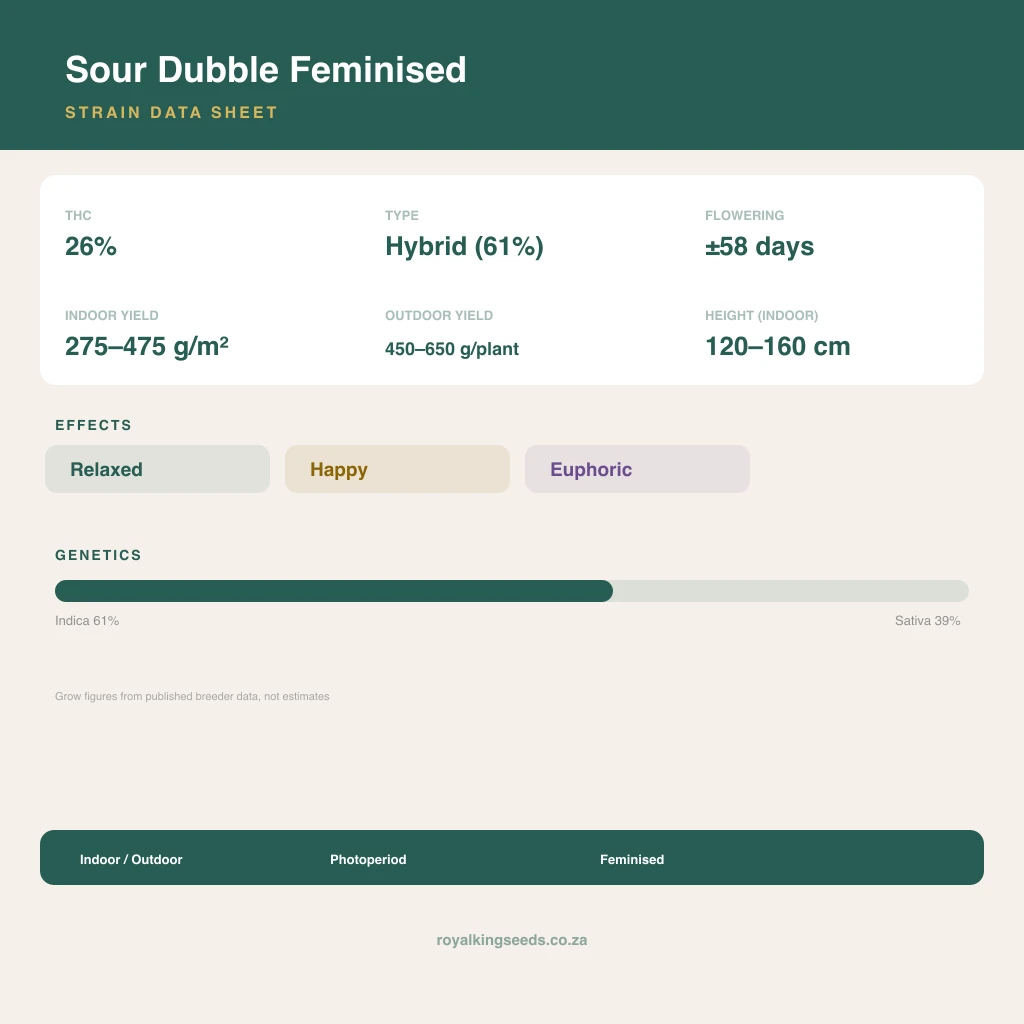 Sour Dubble Feminised

STRAIN DATA SHEET

THC
26%

TYPE
Hybrid (61%)

FLOWERING
±58 days

INDOOR YIELD
275–475 g/m²

OUTDOOR YIELD
450–650 g/plant

HEIGHT (INDOOR)
120–160 cm

EFFECTS

Relaxed

Happy

Euphoric

GENETICS

Indica 61%

Sativa 39%

Grow figures from published breeder data, not estimates

Indoor / Outdoor

Photoperiod

Feminised

royalkingseeds.co.za