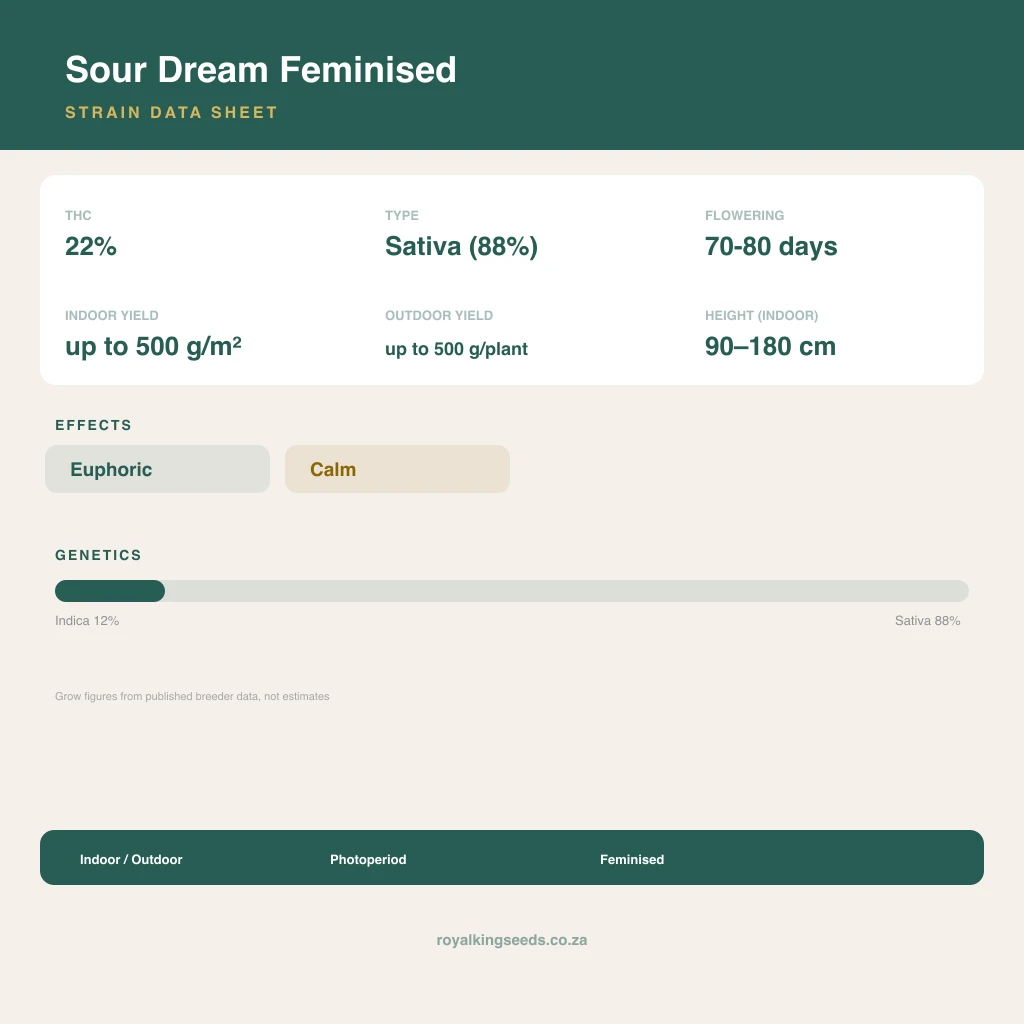 Sour Dream Feminised

STRAIN DATA SHEET

THC
22%

TYPE
Sativa (88%)

FLOWERING
70-80 days

INDOOR YIELD
up to 500 g/m²

OUTDOOR YIELD
up to 500 g/plant

HEIGHT (INDOOR)
90–180 cm

EFFECTS

Euphoric

Calm

GENETICS

Indica 12%

Sativa 88%

Grow figures from published breeder data, not estimates

Indoor / Outdoor

Photoperiod

Feminised

royalkingseeds.co.za