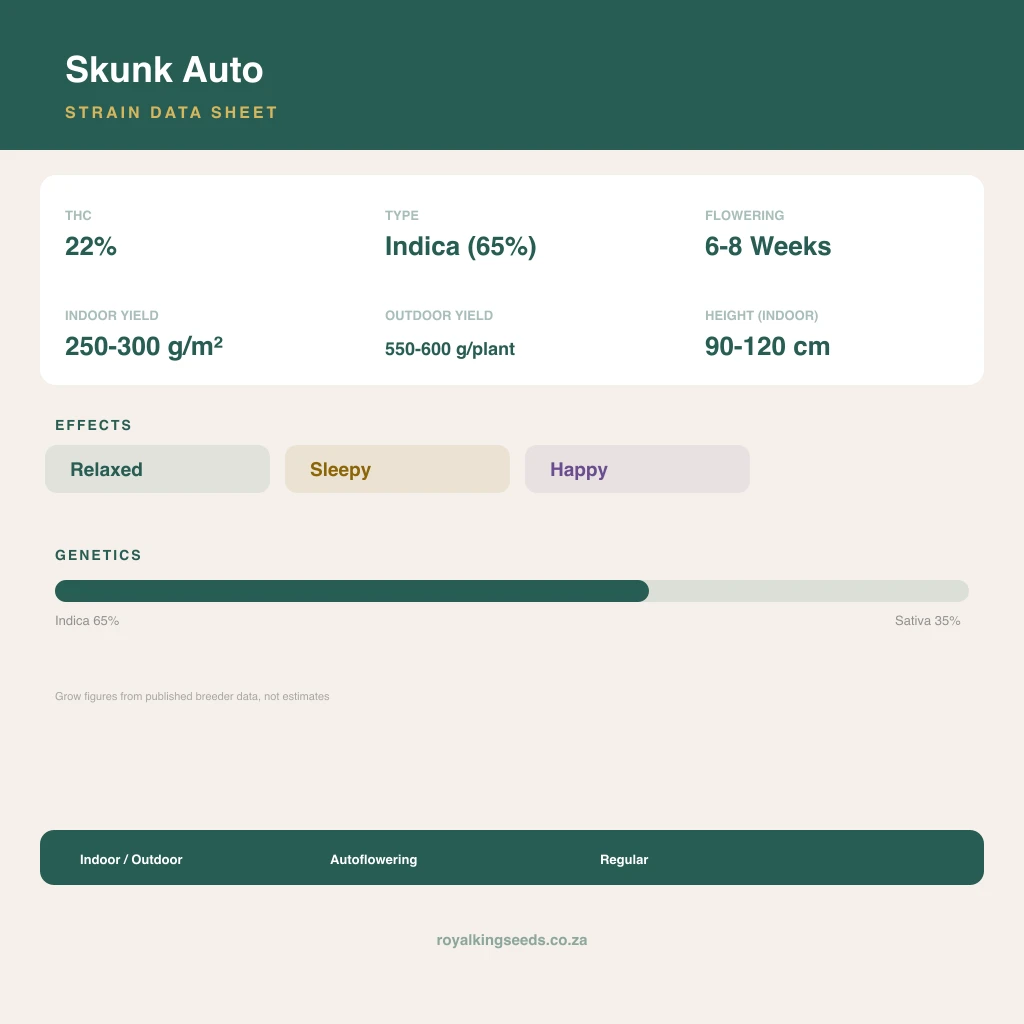 Skunk Auto

STRAIN DATA SHEET

THC
22%

TYPE
Indica (65%)

FLOWERING
6-8 Weeks

INDOOR YIELD
250-300 g/m²

OUTDOOR YIELD
550-600 g/plant

HEIGHT (INDOOR)
90-120 cm

EFFECTS

Relaxed

Sleepy

Happy

GENETICS

Indica 65%

Sativa 35%

Grow figures from published breeder data, not estimates

Indoor / Outdoor

Autoflowering

Regular

royalkingseeds.co.za