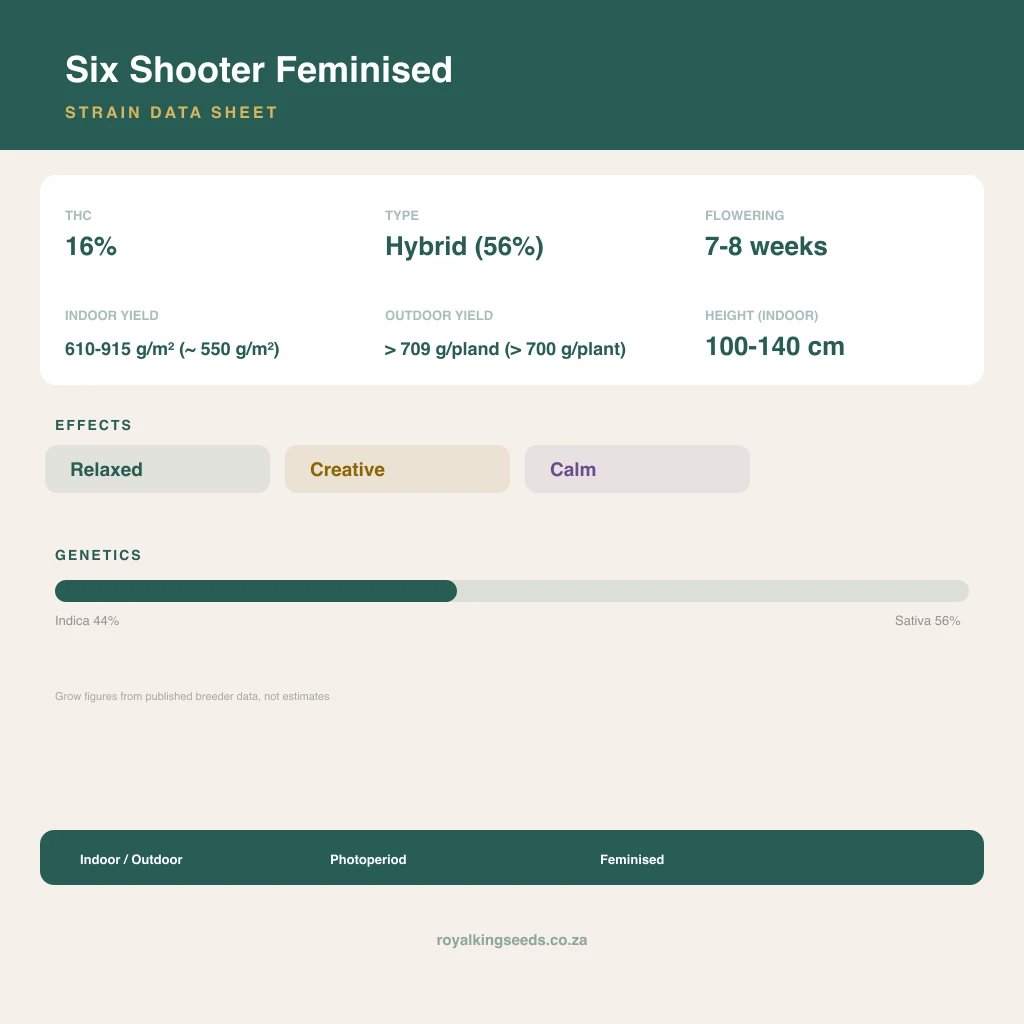 Six Shooter Feminised

STRAIN DATA SHEET

THC
16%

TYPE
Hybrid (56%)

FLOWERING
7-8 weeks

INDOOR YIELD
610-915 g/m² (~ 550 g/m²)

OUTDOOR YIELD
> 709 g/pland (> 700 g/plant)

HEIGHT (INDOOR)
100-140 cm

EFFECTS

Relaxed

Creative

Calm

GENETICS

Indica 44%

Sativa 56%

Grow figures from published breeder data, not estimates

Indoor / Outdoor

Photoperiod

Feminised

royalkingseeds.co.za