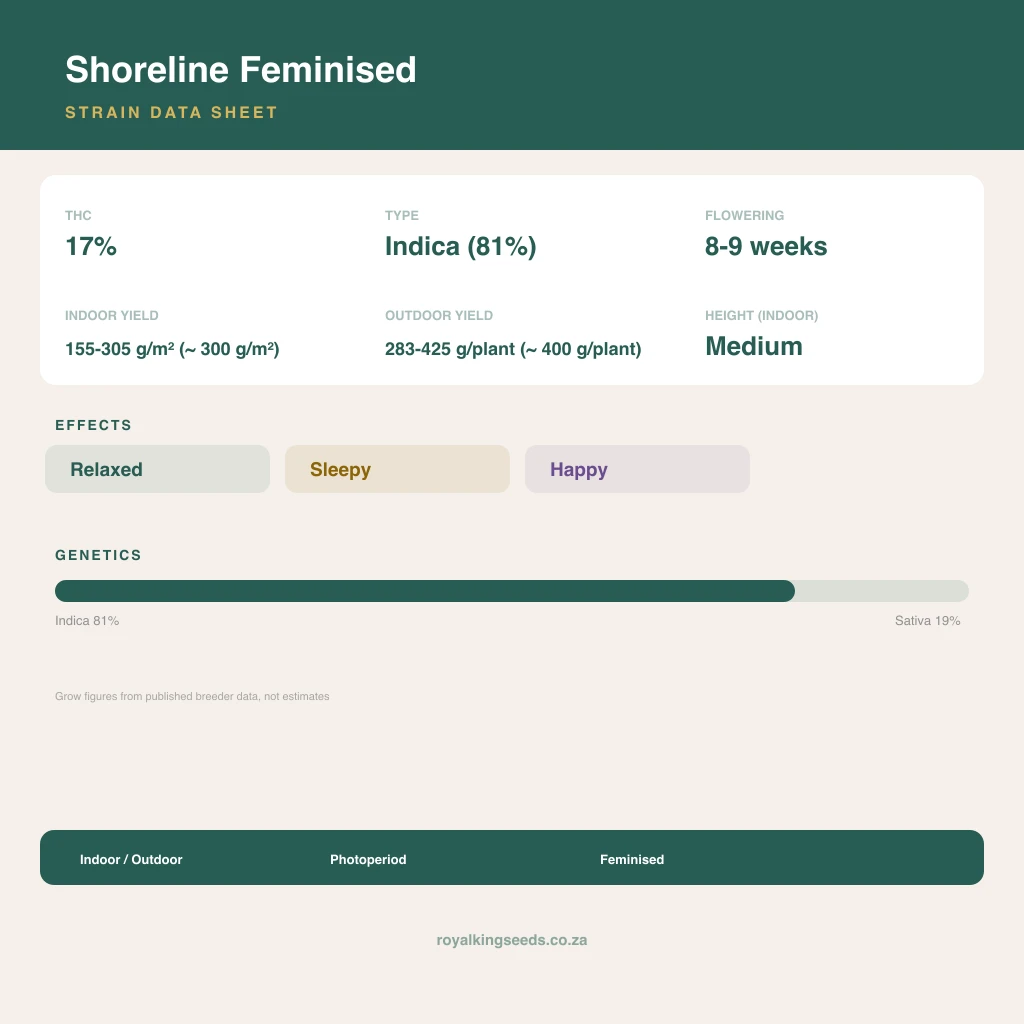 Shoreline Feminised

STRAIN DATA SHEET

THC
17%

TYPE
Indica (81%)

FLOWERING
8-9 weeks

INDOOR YIELD
155-305 g/m² (~ 300 g/m²)

OUTDOOR YIELD
283-425 g/plant (~ 400 g/plant)

HEIGHT (INDOOR)
Medium

EFFECTS

Relaxed

Sleepy

Happy

GENETICS

Indica 81%

Sativa 19%

Grow figures from published breeder data, not estimates

Indoor / Outdoor

Photoperiod

Feminised

royalkingseeds.co.za