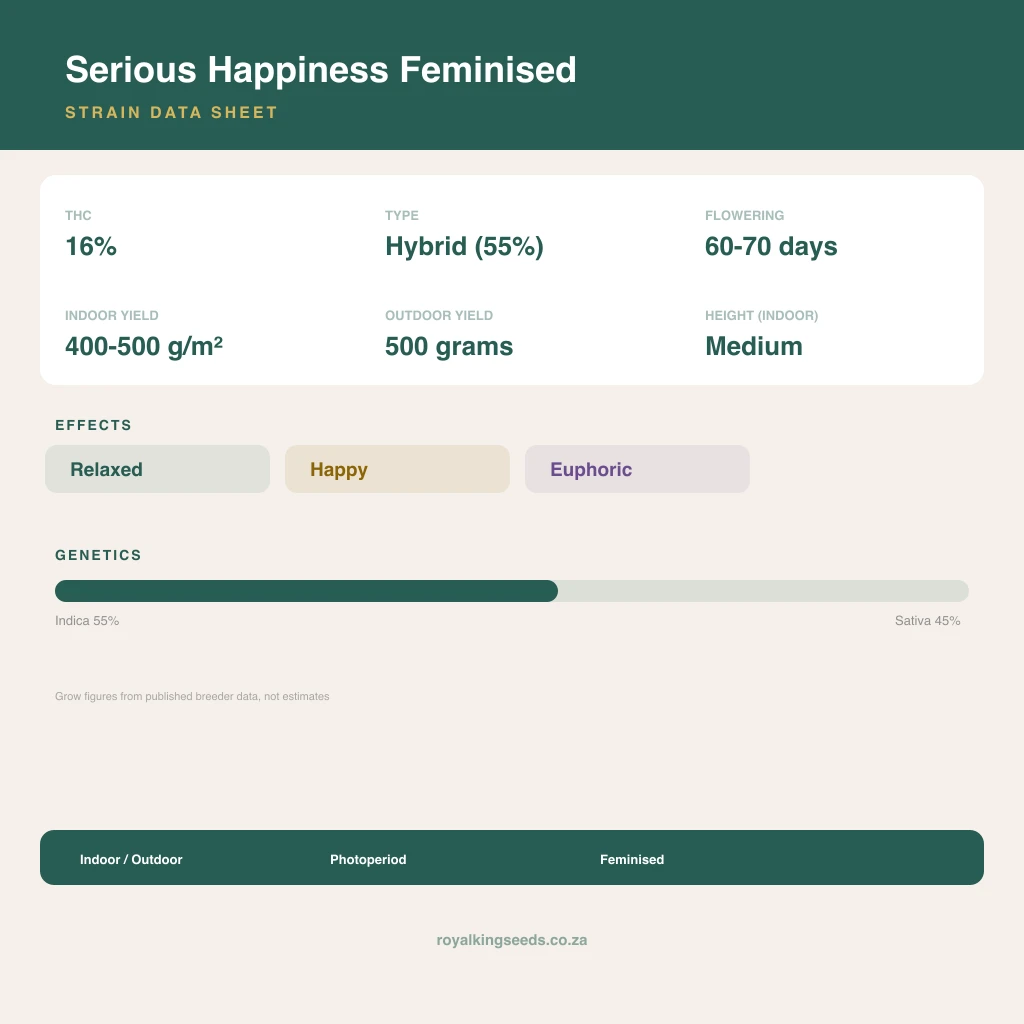 Serious Happiness Feminised

STRAIN DATA SHEET

THC
16%

TYPE
Hybrid (55%)

FLOWERING
60-70 days

INDOOR YIELD
400-500 g/m²

OUTDOOR YIELD
500 grams

HEIGHT (INDOOR)
Medium

EFFECTS

Relaxed

Happy

Euphoric

GENETICS

Indica 55%

Sativa 45%

Grow figures from published breeder data, not estimates

Indoor / Outdoor

Photoperiod

Feminised

royalkingseeds.co.za