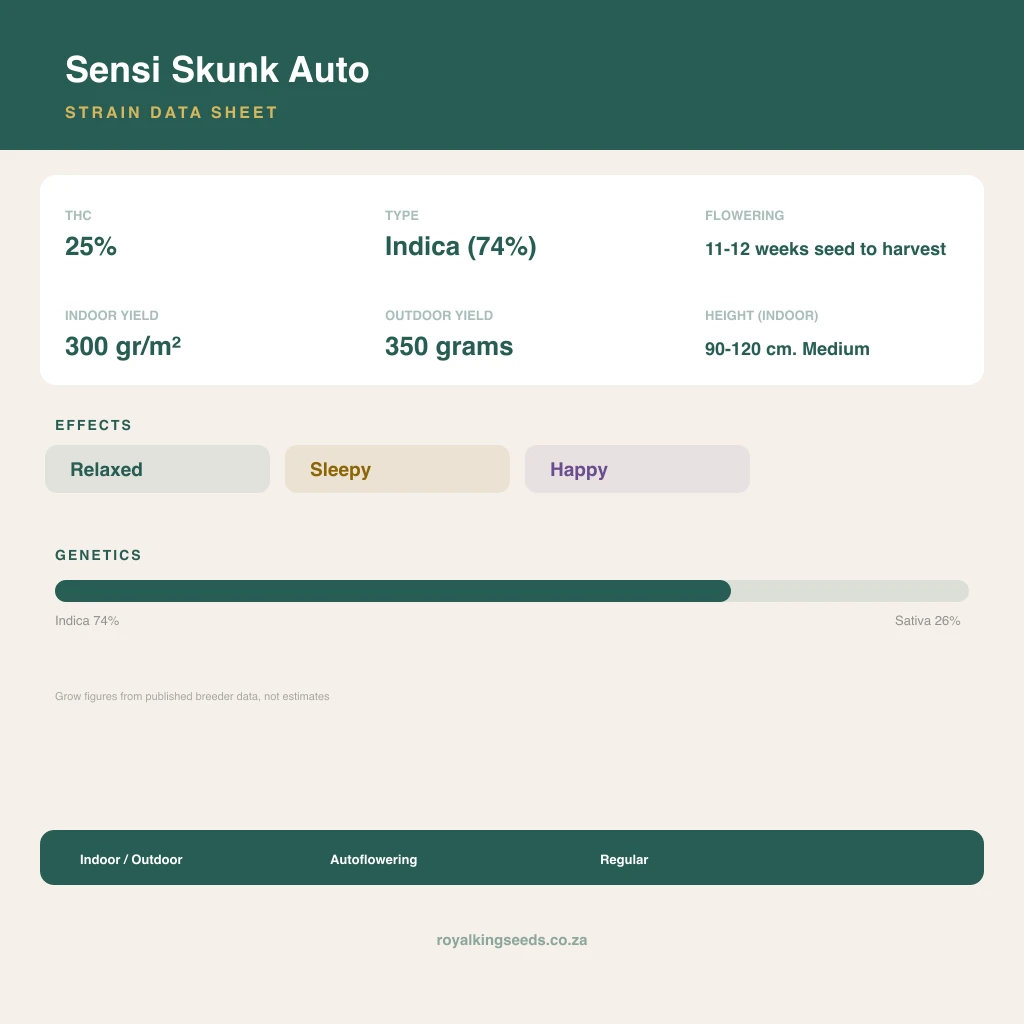 Sensi Skunk Auto

STRAIN DATA SHEET

THC
25%

TYPE
Indica (74%)

FLOWERING
11-12 weeks seed to harvest

INDOOR YIELD
300 gr/m²

OUTDOOR YIELD
350 grams

HEIGHT (INDOOR)
90-120 cm. Medium

EFFECTS

Relaxed

Sleepy

Happy

GENETICS

Indica 74%

Sativa 26%

Grow figures from published breeder data, not estimates

Indoor / Outdoor

Autoflowering

Regular

royalkingseeds.co.za