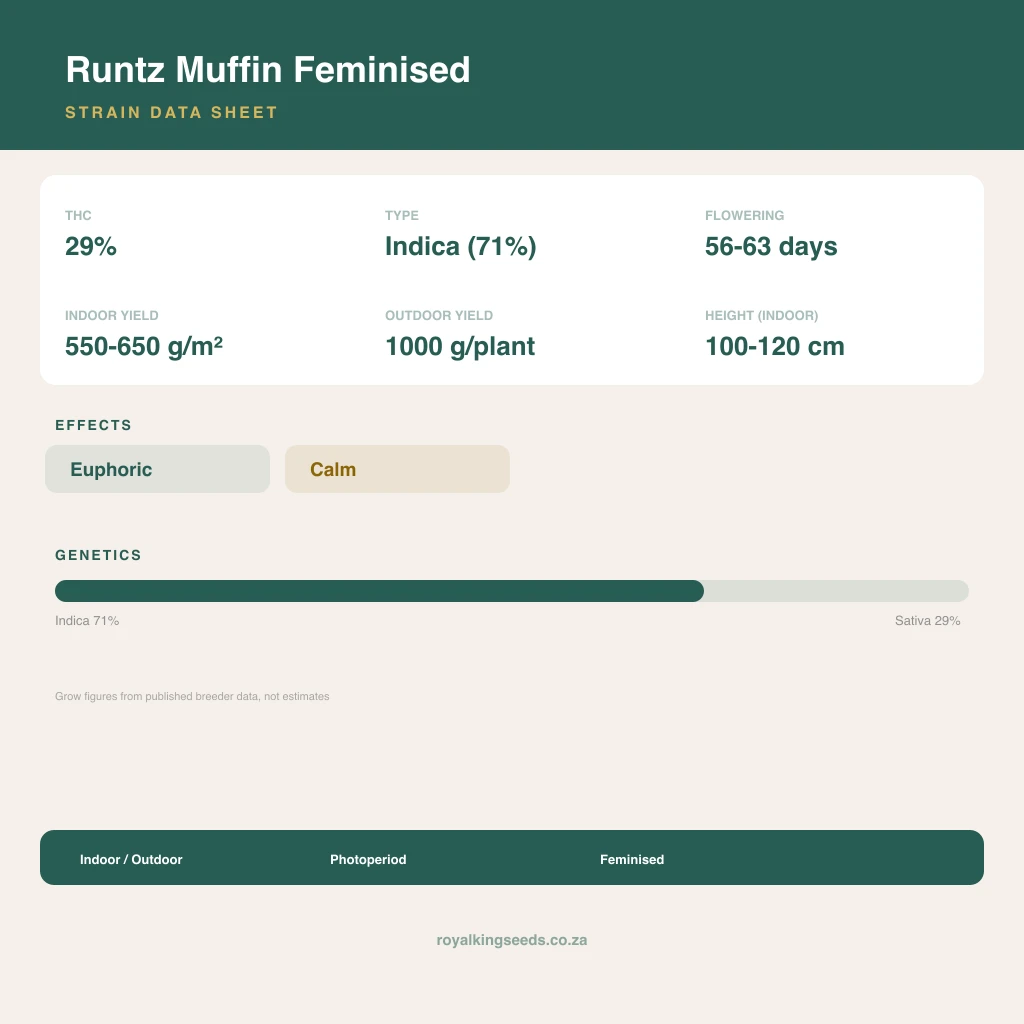 Runtz Muffin Feminised

STRAIN DATA SHEET

THC
29%

TYPE
Indica (71%)

FLOWERING
56-63 days

INDOOR YIELD
550-650 g/m²

OUTDOOR YIELD
1000 g/plant

HEIGHT (INDOOR)
100-120 cm

EFFECTS

Euphoric

Calm

GENETICS

Indica 71%

Sativa 29%

Grow figures from published breeder data, not estimates

Indoor / Outdoor

Photoperiod

Feminised

royalkingseeds.co.za