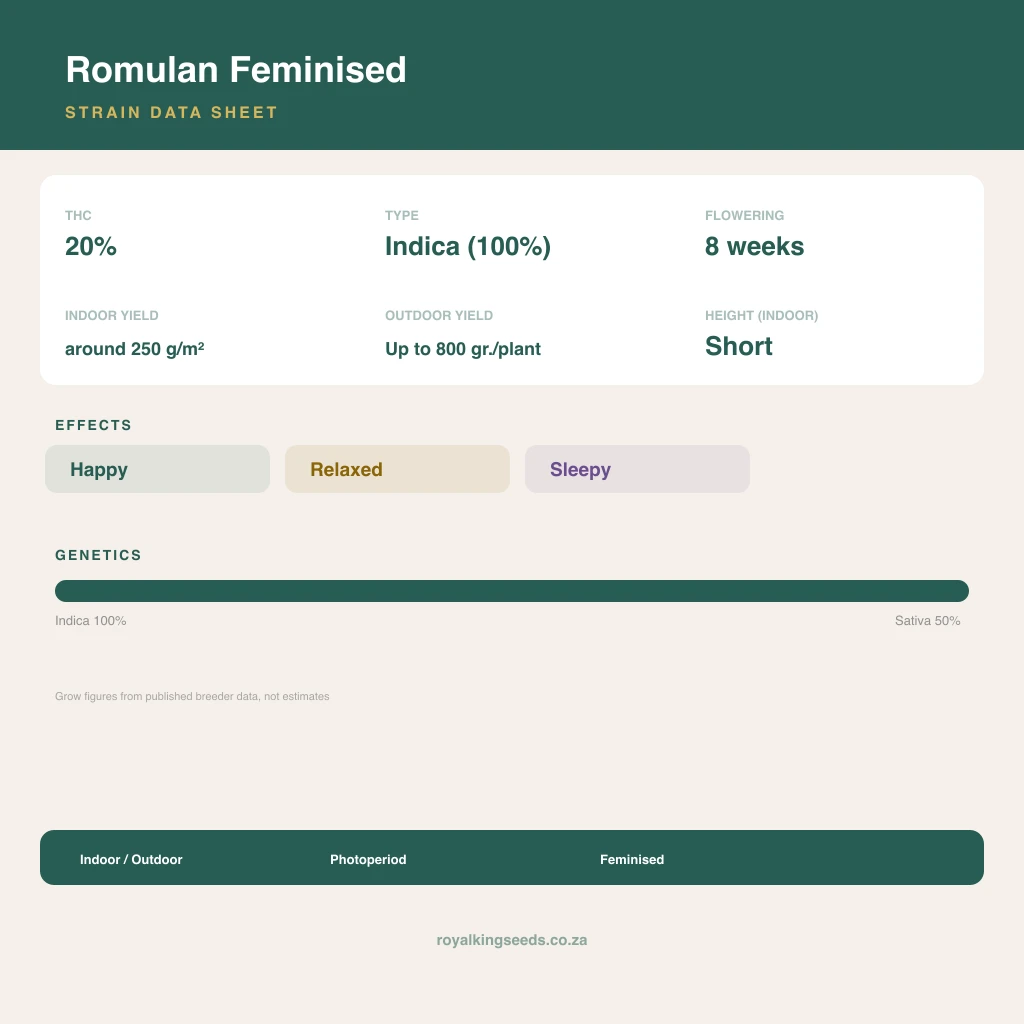 Romulan Feminised

STRAIN DATA SHEET

THC
20%

TYPE
Indica (100%)

FLOWERING
8 weeks

INDOOR YIELD
around 250 g/m²

OUTDOOR YIELD
Up to 800 gr./plant

HEIGHT (INDOOR)
Short

EFFECTS

Happy

Relaxed

Sleepy

GENETICS

Indica 100%

Sativa 50%

Grow figures from published breeder data, not estimates

Indoor / Outdoor

Photoperiod

Feminised

royalkingseeds.co.za