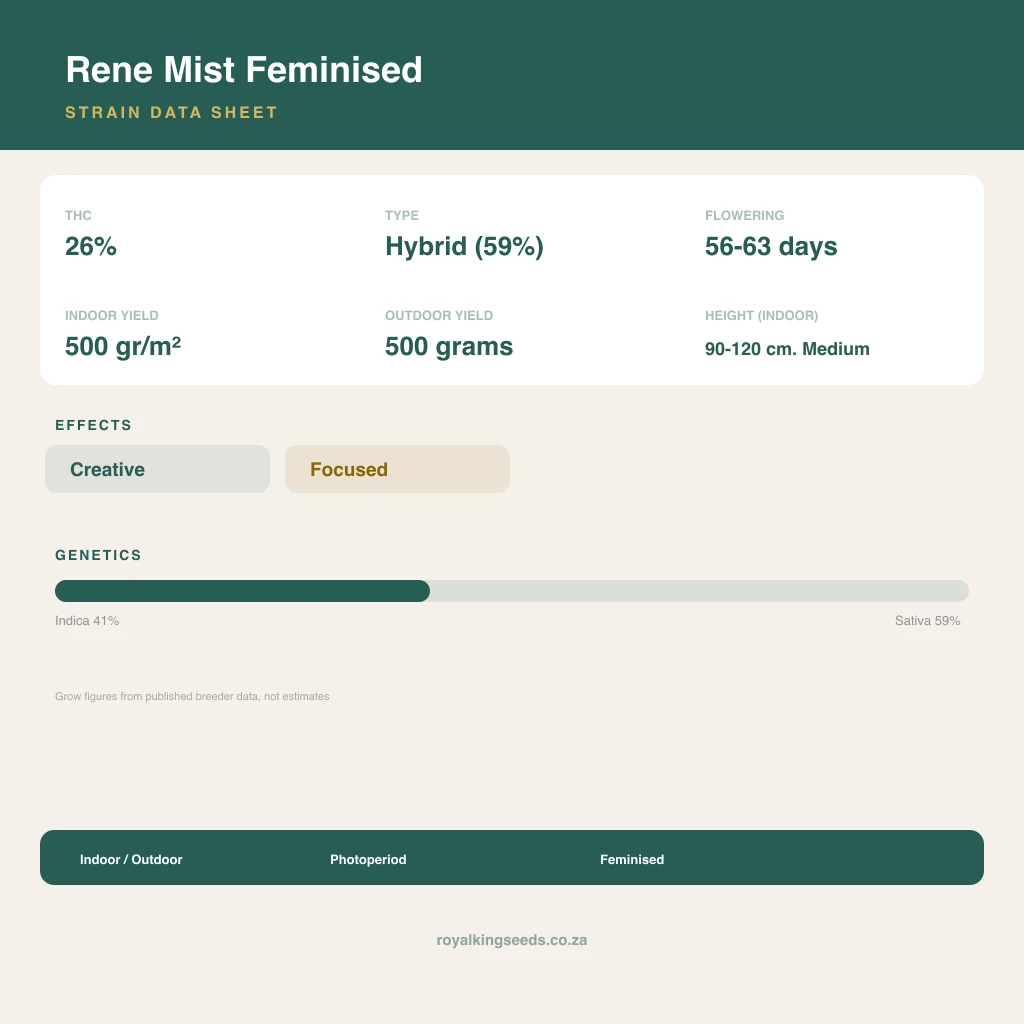 Rene Mist Feminised

STRAIN DATA SHEET

THC
26%

TYPE
Hybrid (59%)

FLOWERING
56-63 days

INDOOR YIELD
500 gr/m²

OUTDOOR YIELD
500 grams

HEIGHT (INDOOR)
90-120 cm. Medium

EFFECTS

Creative

Focused

GENETICS

Indica 41%

Sativa 59%

Grow figures from published breeder data, not estimates

Indoor / Outdoor

Photoperiod

Feminised

royalkingseeds.co.za