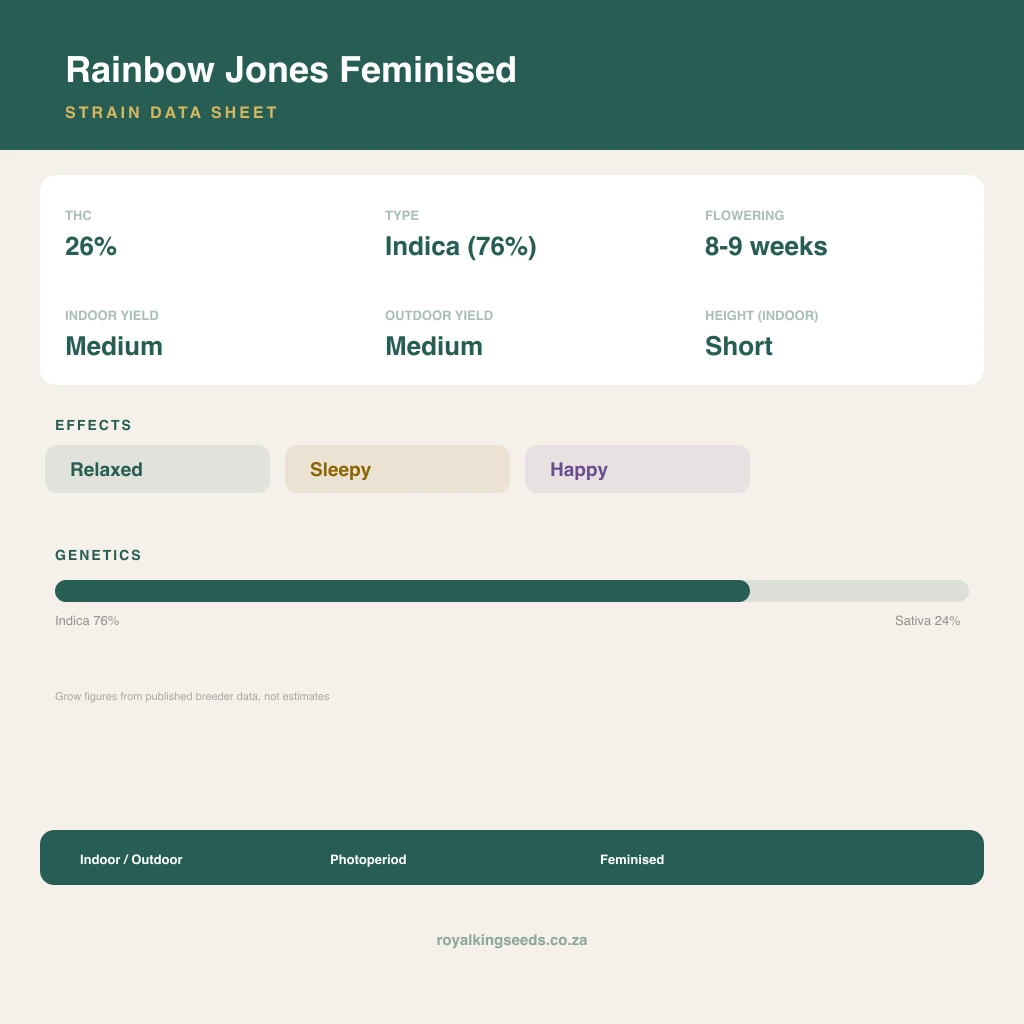 Rainbow Jones Feminised

STRAIN DATA SHEET

THC
26%

TYPE
Indica (76%)

FLOWERING
8-9 weeks

INDOOR YIELD
Medium

OUTDOOR YIELD
Medium

HEIGHT (INDOOR)
Short

EFFECTS

Relaxed

Sleepy

Happy

GENETICS

Indica 76%

Sativa 24%

Grow figures from published breeder data, not estimates

Indoor / Outdoor

Photoperiod

Feminised

royalkingseeds.co.za