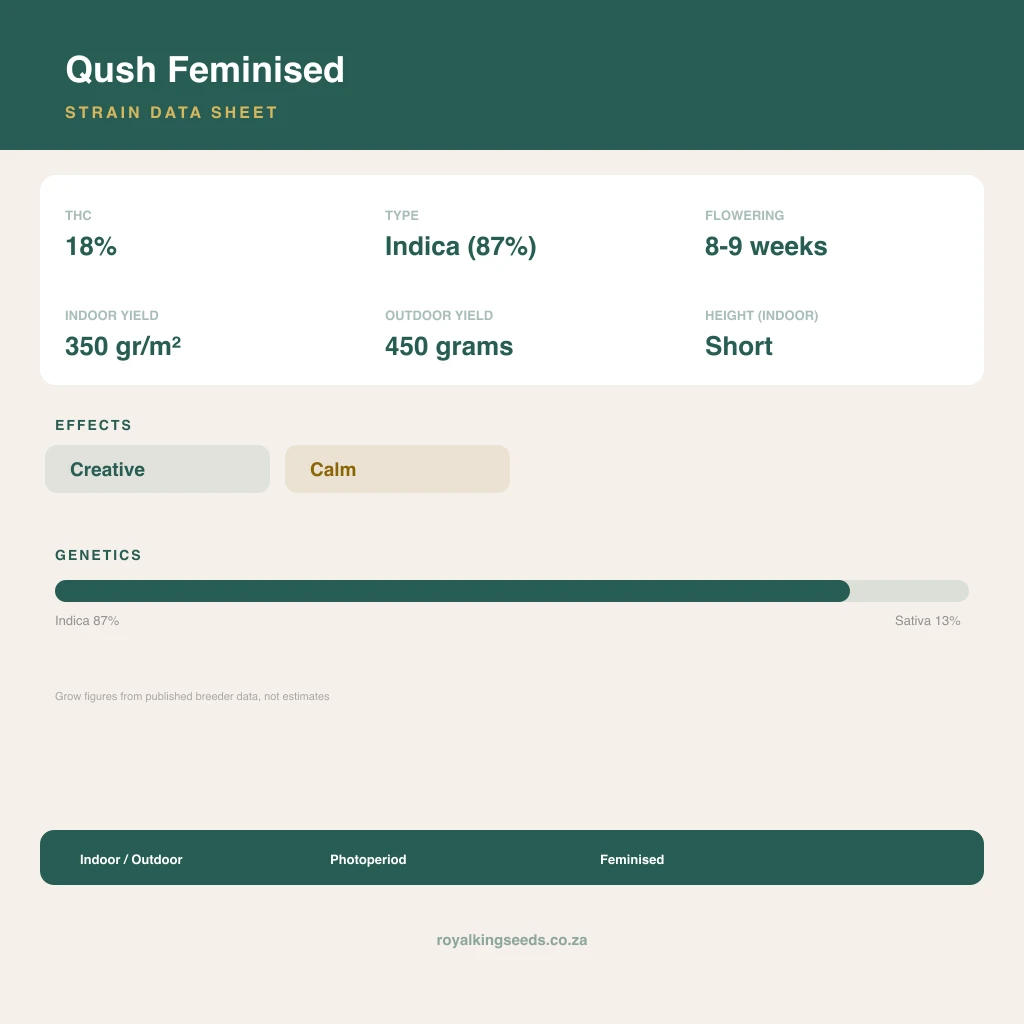 Qush Feminised

STRAIN DATA SHEET

THC
18%

TYPE
Indica (87%)

FLOWERING
8-9 weeks

INDOOR YIELD
350 gr/m²

OUTDOOR YIELD
450 grams

HEIGHT (INDOOR)
Short

EFFECTS

Creative

Calm

GENETICS

Indica 87%

Sativa 13%

Grow figures from published breeder data, not estimates

Indoor / Outdoor

Photoperiod

Feminised

royalkingseeds.co.za