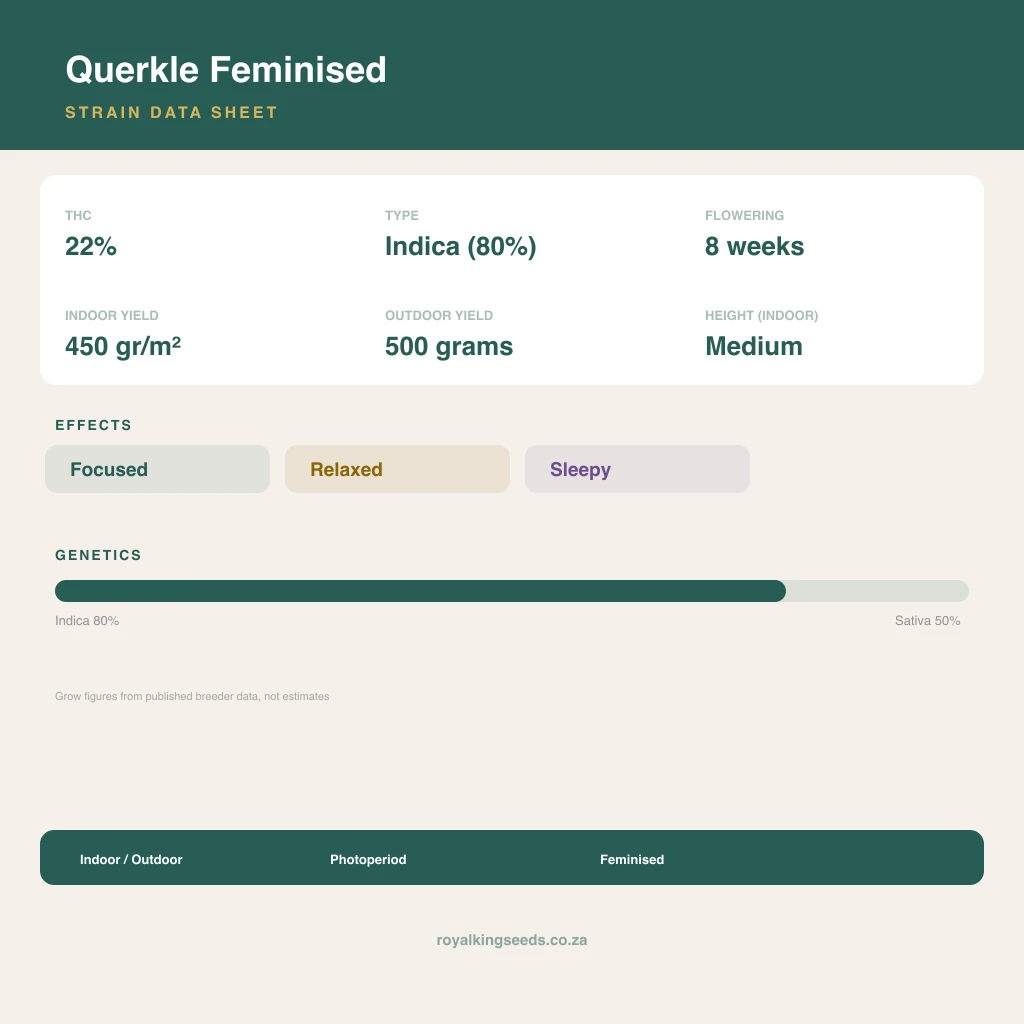 Querkle Feminised

STRAIN DATA SHEET

THC
22%

TYPE
Indica (80%)

FLOWERING
8 weeks

INDOOR YIELD
450 gr/m²

OUTDOOR YIELD
500 grams

HEIGHT (INDOOR)
Medium

EFFECTS

Focused

Relaxed

Sleepy

GENETICS

Indica 80%

Sativa 50%

Grow figures from published breeder data, not estimates

Indoor / Outdoor

Photoperiod

Feminised

royalkingseeds.co.za