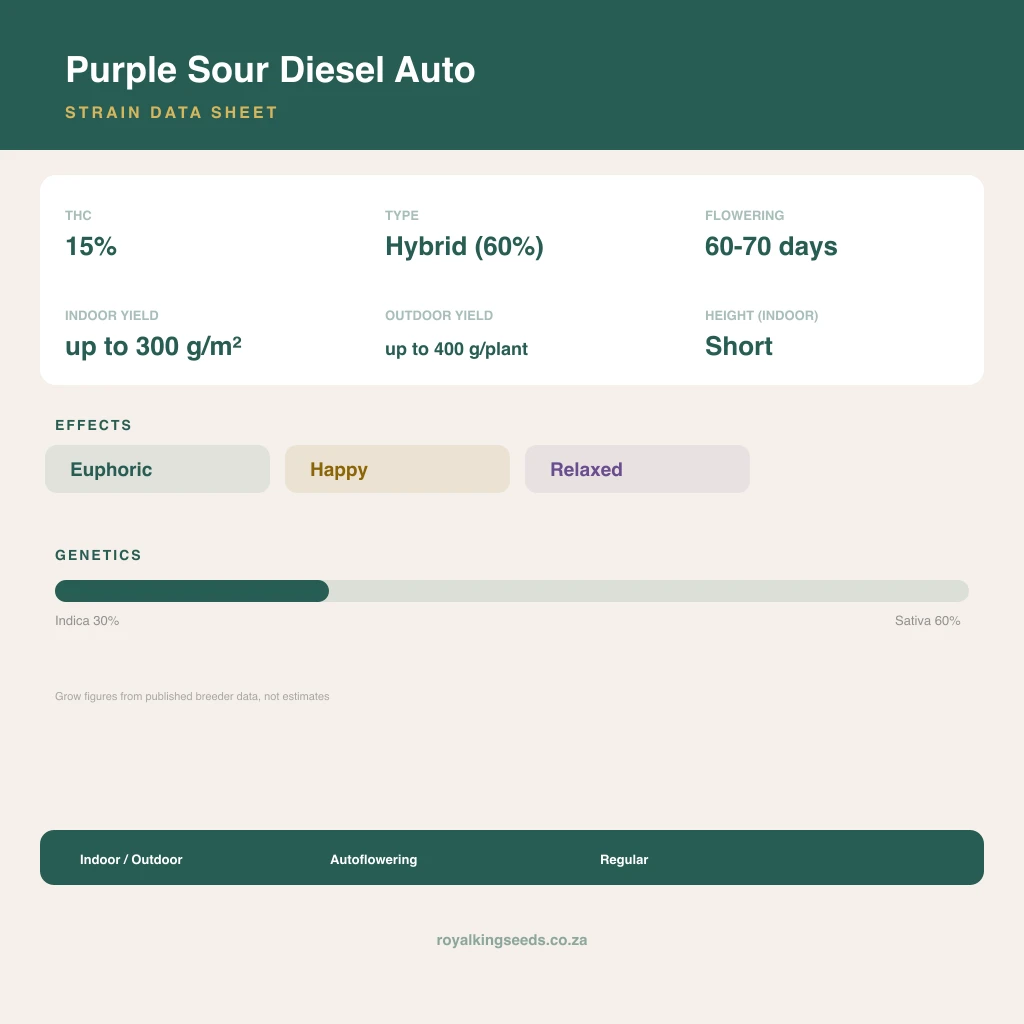 Purple Sour Diesel Auto

STRAIN DATA SHEET

THC
15%

TYPE
Hybrid (60%)

FLOWERING
60-70 days

INDOOR YIELD
up to 300 g/m²

OUTDOOR YIELD
up to 400 g/plant

HEIGHT (INDOOR)
Short

EFFECTS

Euphoric

Happy

Relaxed

GENETICS

Indica 30%

Sativa 60%

Grow figures from published breeder data, not estimates

Indoor / Outdoor

Autoflowering

Regular

royalkingseeds.co.za