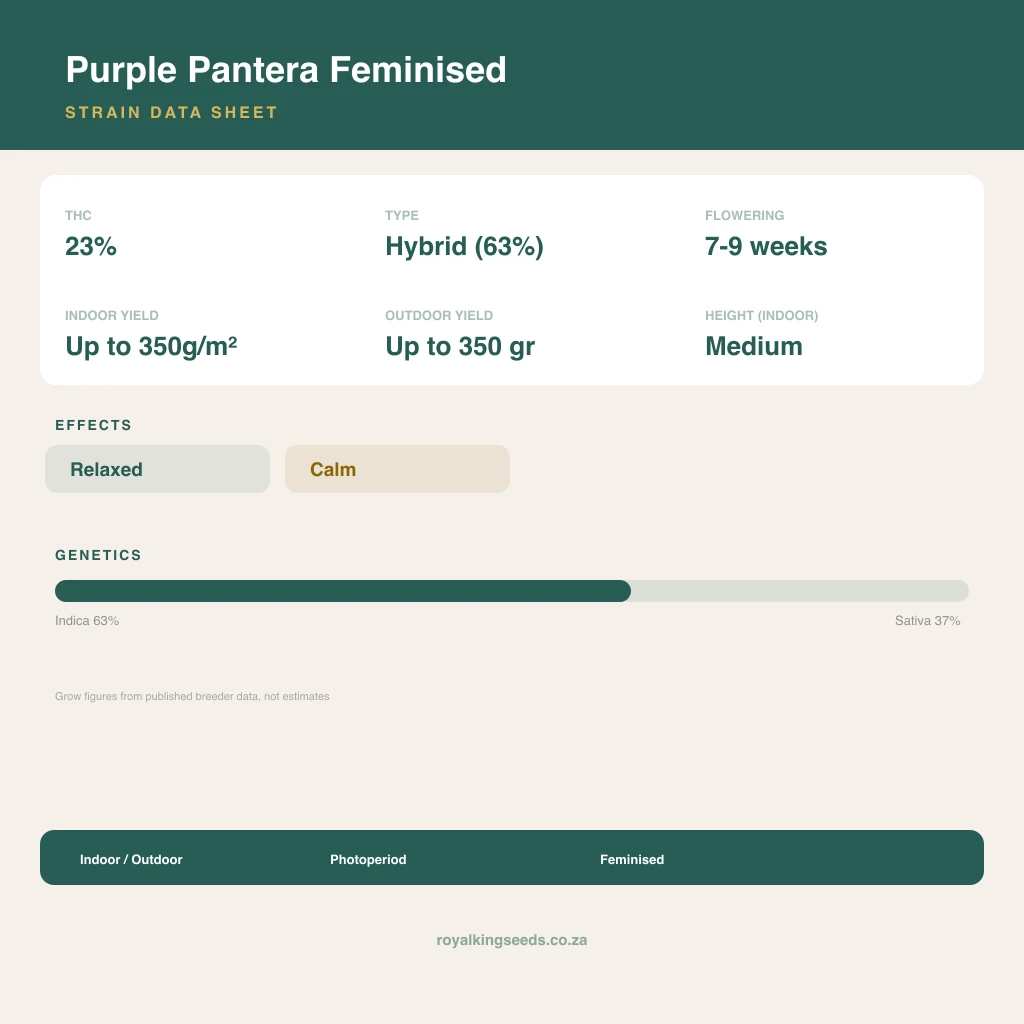 Purple Pantera Feminised
STRAIN DATA SHEET

THC
23%

TYPE
Hybrid (63%)

FLOWERING
7-9 weeks

INDOOR YIELD
Up to 350g/m²

OUTDOOR YIELD
Up to 350 gr

HEIGHT (INDOOR)
Medium

EFFECTS
Relaxed
Calm

GENETICS
Indica 63%
Sativa 37%

Grow figures from published breeder data, not estimates

Indoor / Outdoor
Photoperiod
Feminised

royalkingseeds.co.za