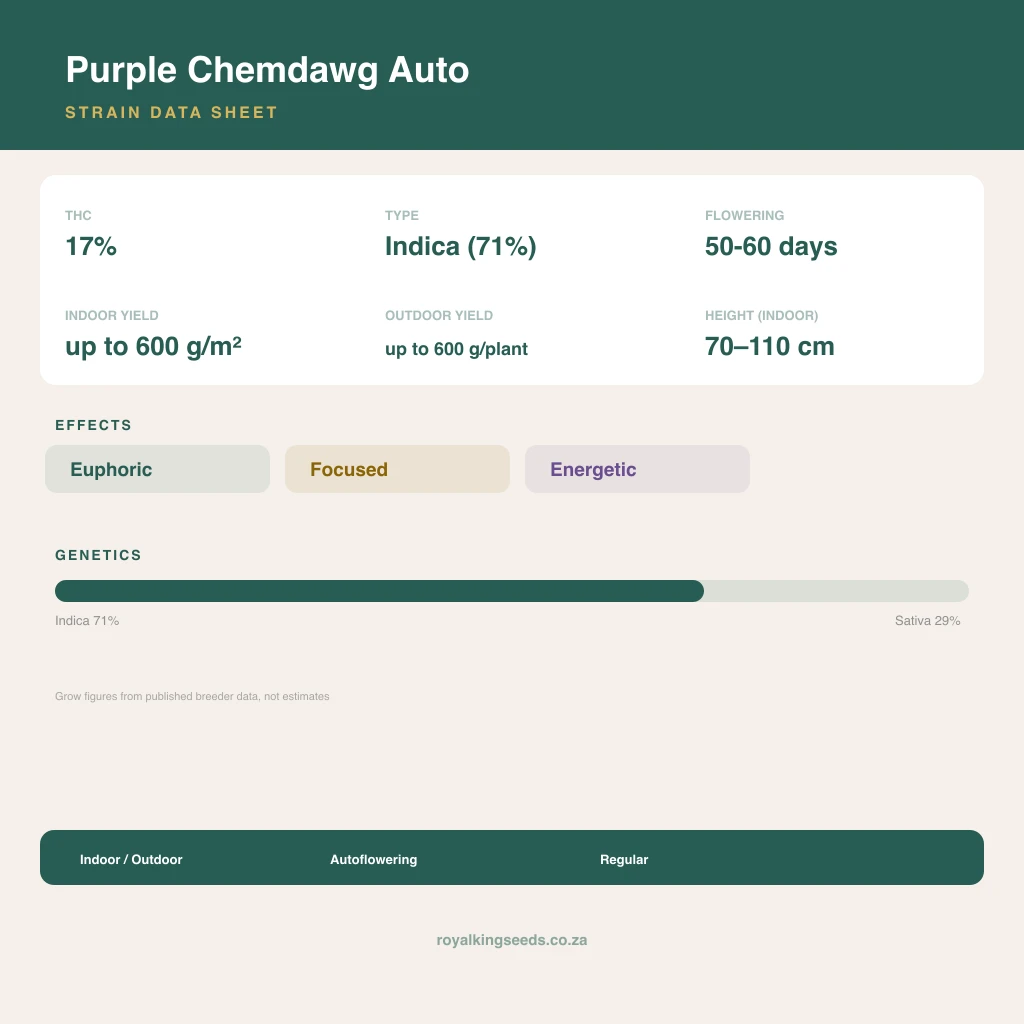 Purple Chemdawg Auto

STRAIN DATA SHEET

THC
17%

TYPE
Indica (71%)

FLOWERING
50-60 days

INDOOR YIELD
up to 600 g/m²

OUTDOOR YIELD
up to 600 g/plant

HEIGHT (INDOOR)
70–110 cm

EFFECTS

Euphoric

Focused

Energetic

GENETICS

Indica 71%

Sativa 29%

Grow figures from published breeder data, not estimates

Indoor / Outdoor

Autoflowering

Regular

royalkingseeds.co.za