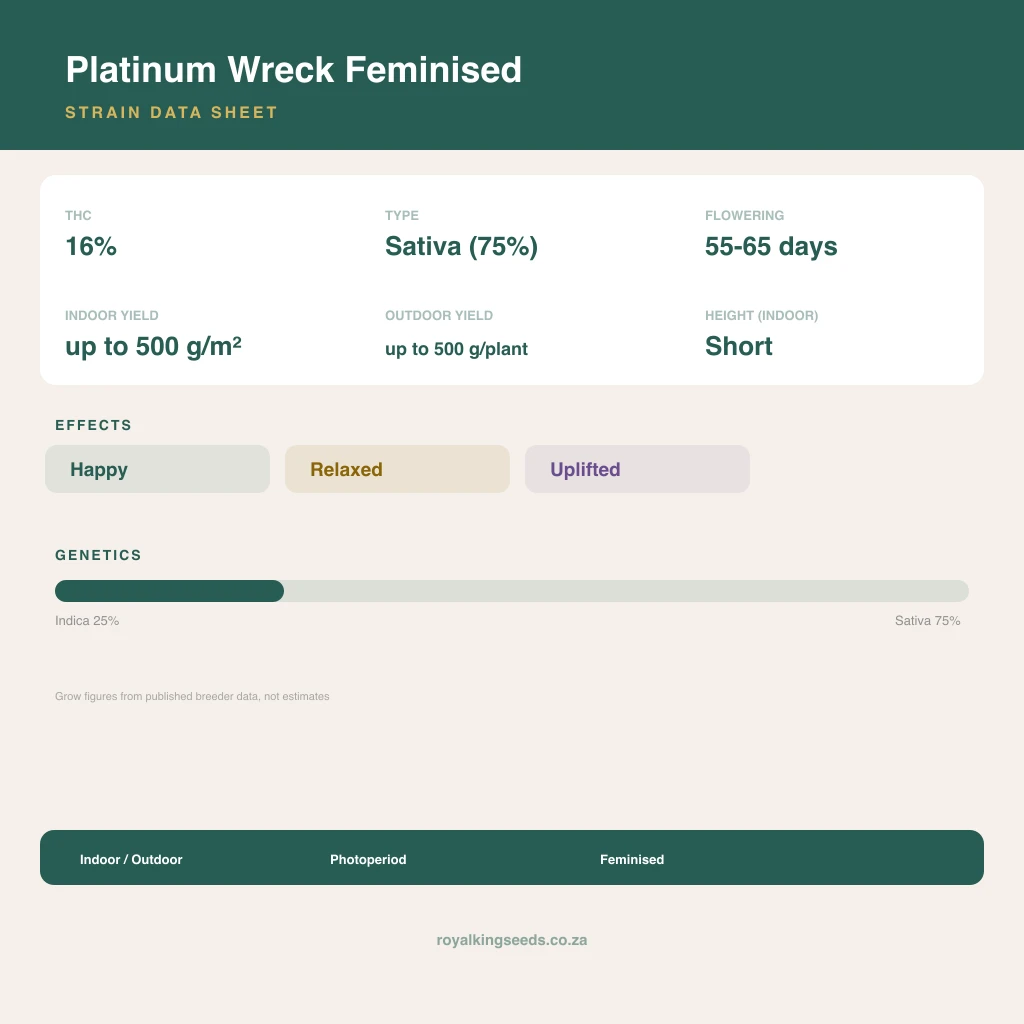 Platinum Wreck Feminised

STRAIN DATA SHEET

THC
16%

TYPE
Sativa (75%)

FLOWERING
55-65 days

INDOOR YIELD
up to 500 g/m²

OUTDOOR YIELD
up to 500 g/plant

HEIGHT (INDOOR)
Short

EFFECTS

Happy

Relaxed

Uplifted

GENETICS

Indica 25%

Sativa 75%

Grow figures from published breeder data, not estimates

Indoor / Outdoor

Photoperiod

Feminised

royalkingseeds.co.za