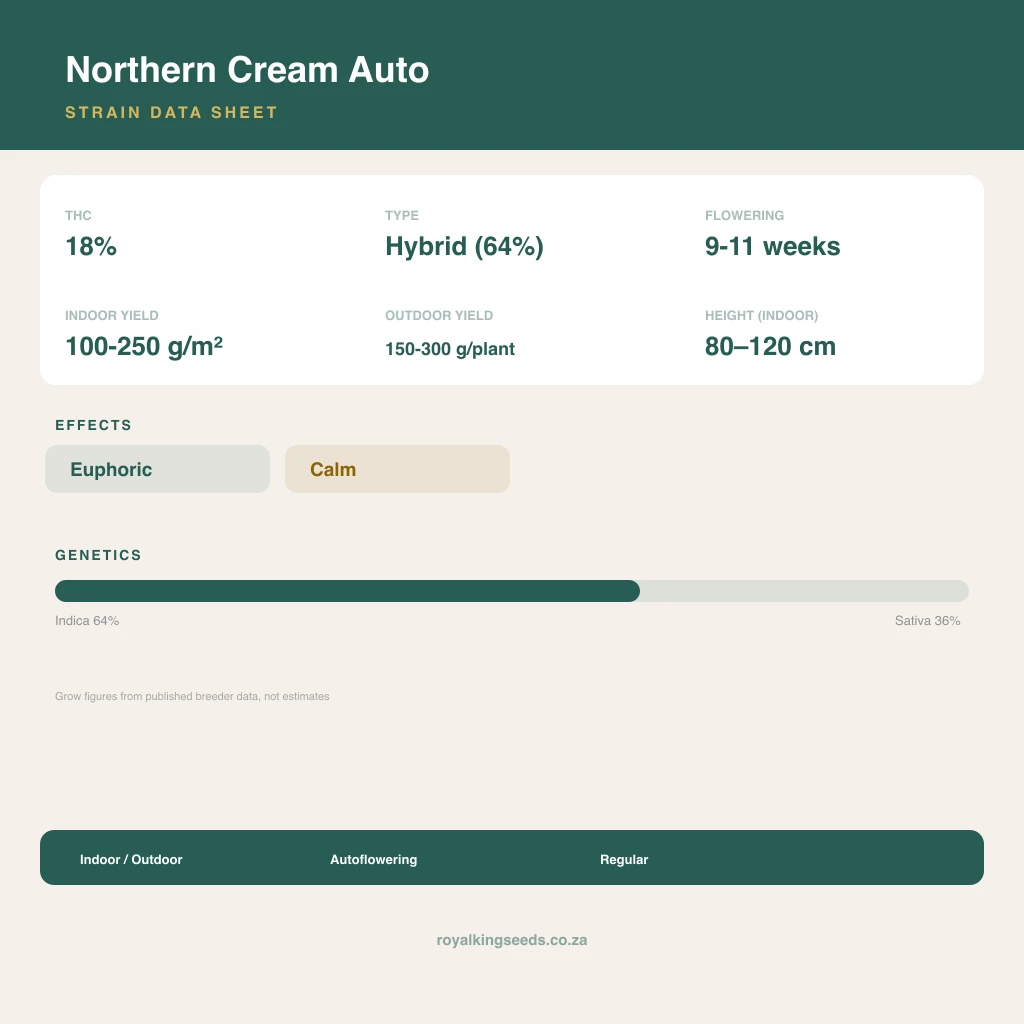 Northern Cream Auto
STRAIN DATA SHEET

THC
18%

TYPE
Hybrid (64%)

FLOWERING
9-11 weeks

INDOOR YIELD
100-250 g/m²

OUTDOOR YIELD
150-300 g/plant

HEIGHT (INDOOR)
80–120 cm

EFFECTS
Euphoric
Calm

GENETICS
Indica 64%
Sativa 36%

Grow figures from published breeder data, not estimates

Indoor / Outdoor
Autoflowering
Regular

royalkingseeds.co.za