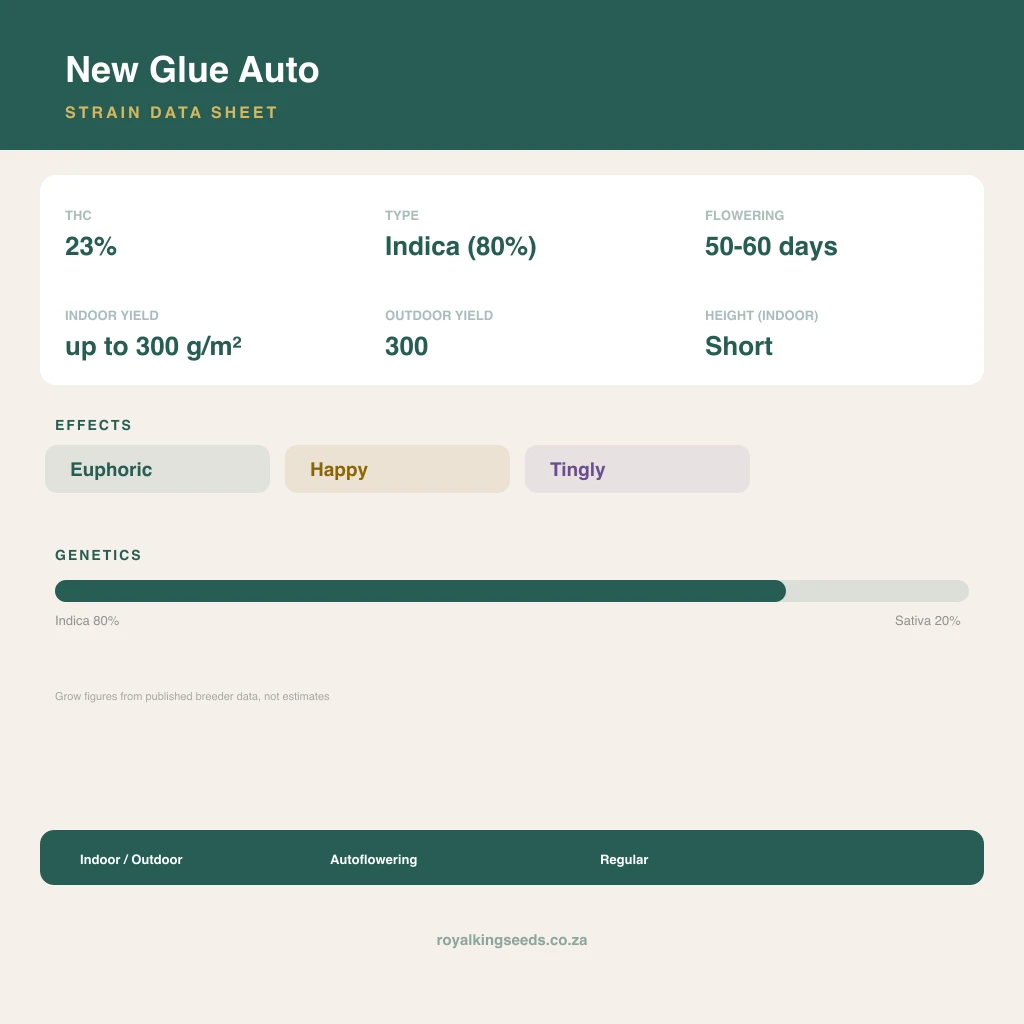 New Glue Auto
STRAIN DATA SHEET

THC
23%

TYPE
Indica (80%)

FLOWERING
50-60 days

INDOOR YIELD
up to 300 g/m²

OUTDOOR YIELD
300

HEIGHT (INDOOR)
Short

EFFECTS
Euphoric
Happy
Tingly

GENETICS
Indica 80%
Sativa 20%

Grow figures from published breeder data, not estimates

Indoor / Outdoor
Autoflowering
Regular

royalkingseeds.co.za