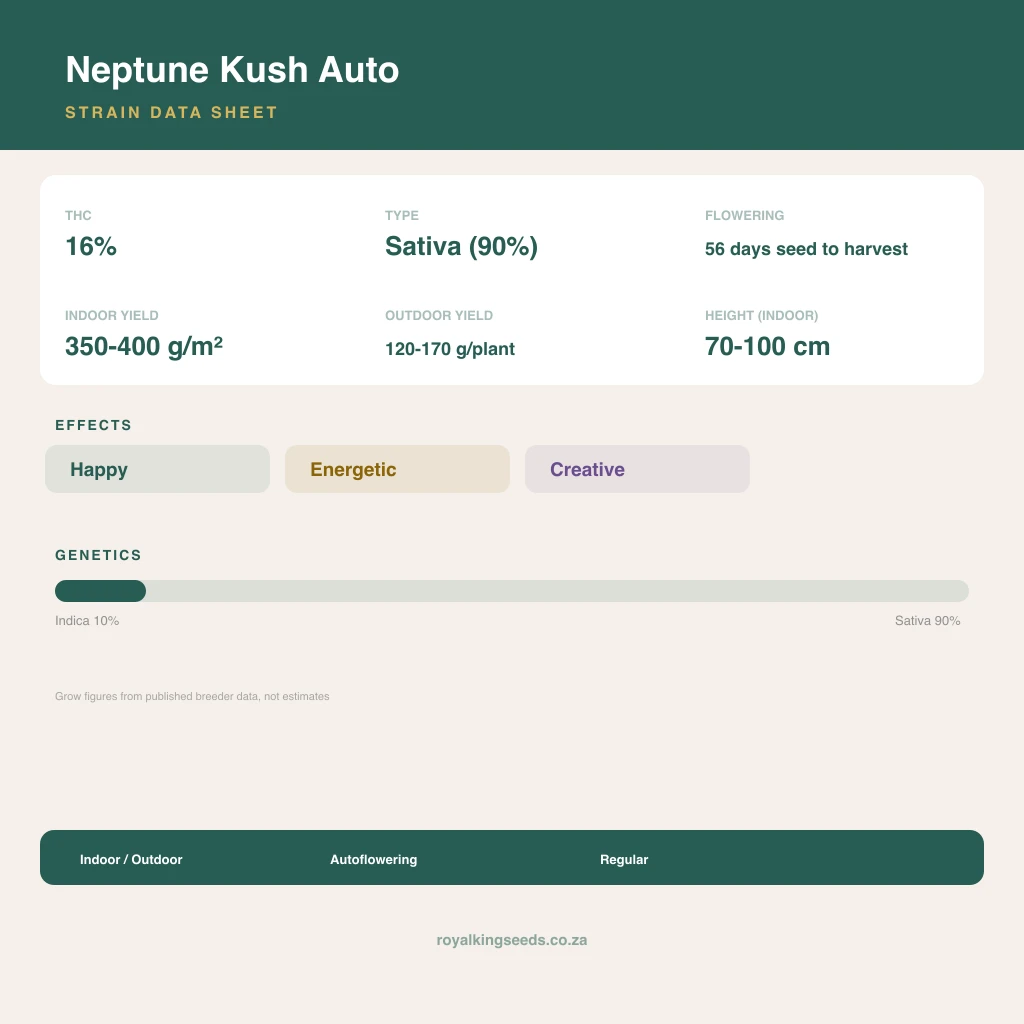 Neptune Kush Auto

STRAIN DATA SHEET

THC
16%

TYPE
Sativa (90%)

FLOWERING
56 days seed to harvest

INDOOR YIELD
350-400 g/m²

OUTDOOR YIELD
120-170 g/plant

HEIGHT (INDOOR)
70-100 cm

EFFECTS

Happy

Energetic

Creative

GENETICS

Indica 10%

Sativa 90%

Grow figures from published breeder data, not estimates

Indoor / Outdoor

Autoflowering

Regular

royalkingseeds.co.za