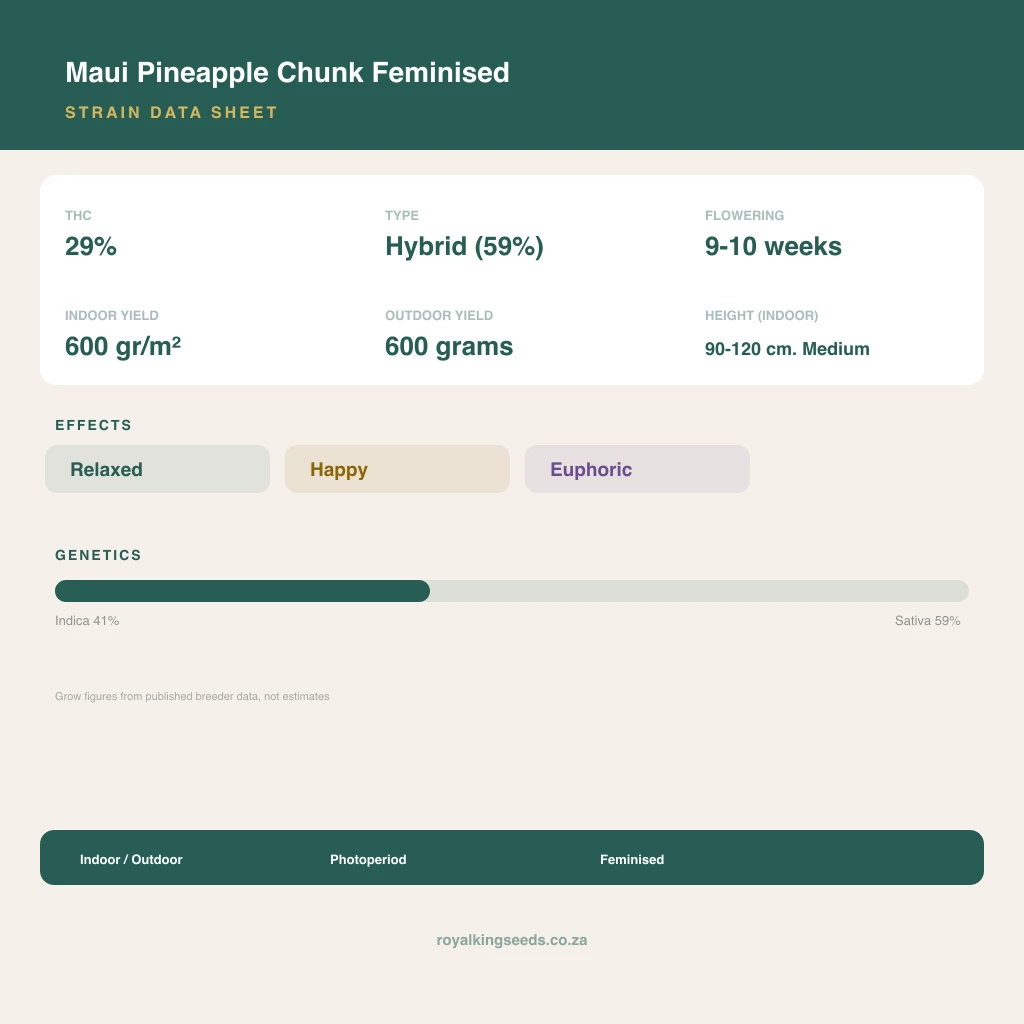 Maui Pineapple Chunk Feminised
STRAIN DATA SHEET

THC
29%

TYPE
Hybrid (59%)

FLOWERING
9-10 weeks

INDOOR YIELD
600 gr/m²

OUTDOOR YIELD
600 grams

HEIGHT (INDOOR)
90-120 cm. Medium

EFFECTS
Relaxed
Happy
Euphoric

GENETICS
Indica 41%
Sativa 59%

Grow figures from published breeder data, not estimates

Indoor / Outdoor
Photoperiod
Feminised

royalkingseeds.co.za