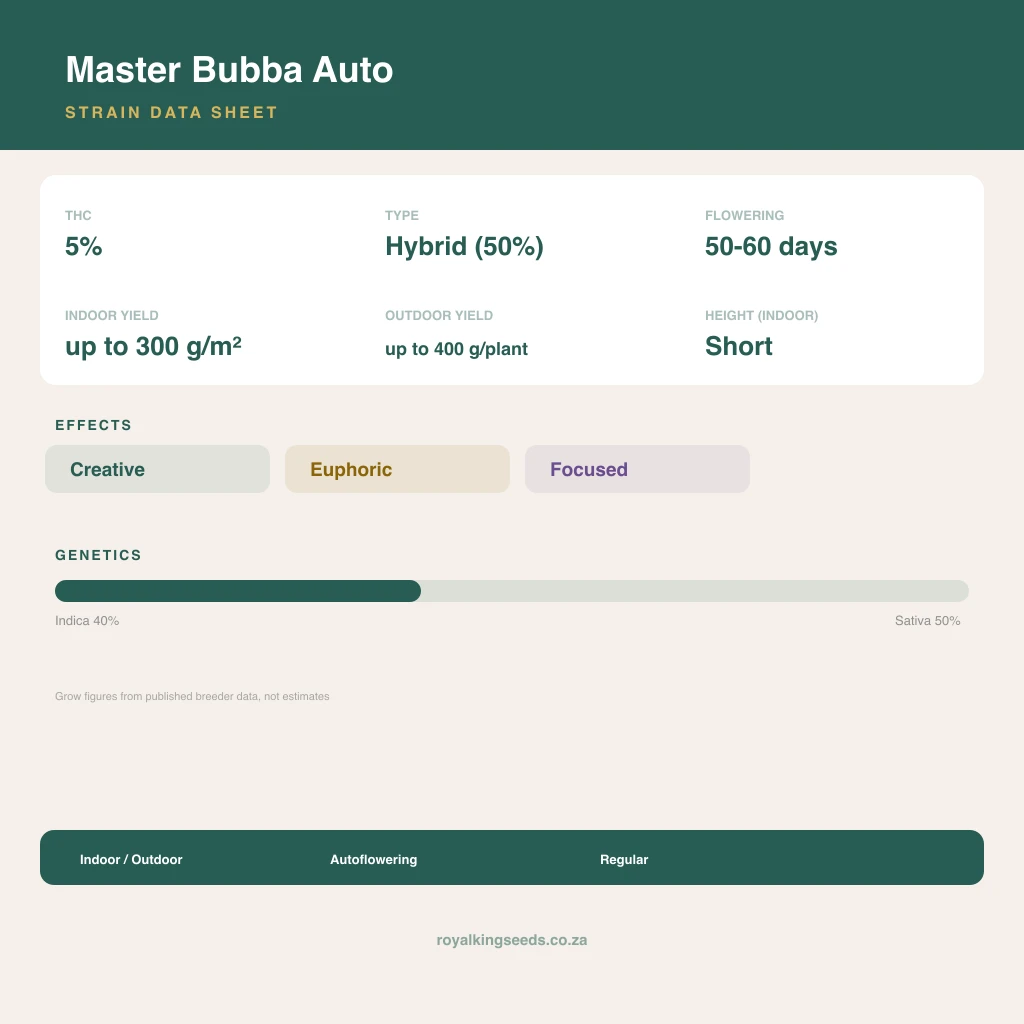 Master Bubba Auto
STRAIN DATA SHEET

THC
5%

TYPE
Hybrid (50%)

FLOWERING
50-60 days

INDOOR YIELD
up to 300 g/m²

OUTDOOR YIELD
up to 400 g/plant

HEIGHT (INDOOR)
Short

EFFECTS
Creative
Euphoric
Focused

GENETICS
Indica 40%
Sativa 50%

Grow figures from published breeder data, not estimates

Indoor / Outdoor
Autoflowering
Regular

royalkingseeds.co.za