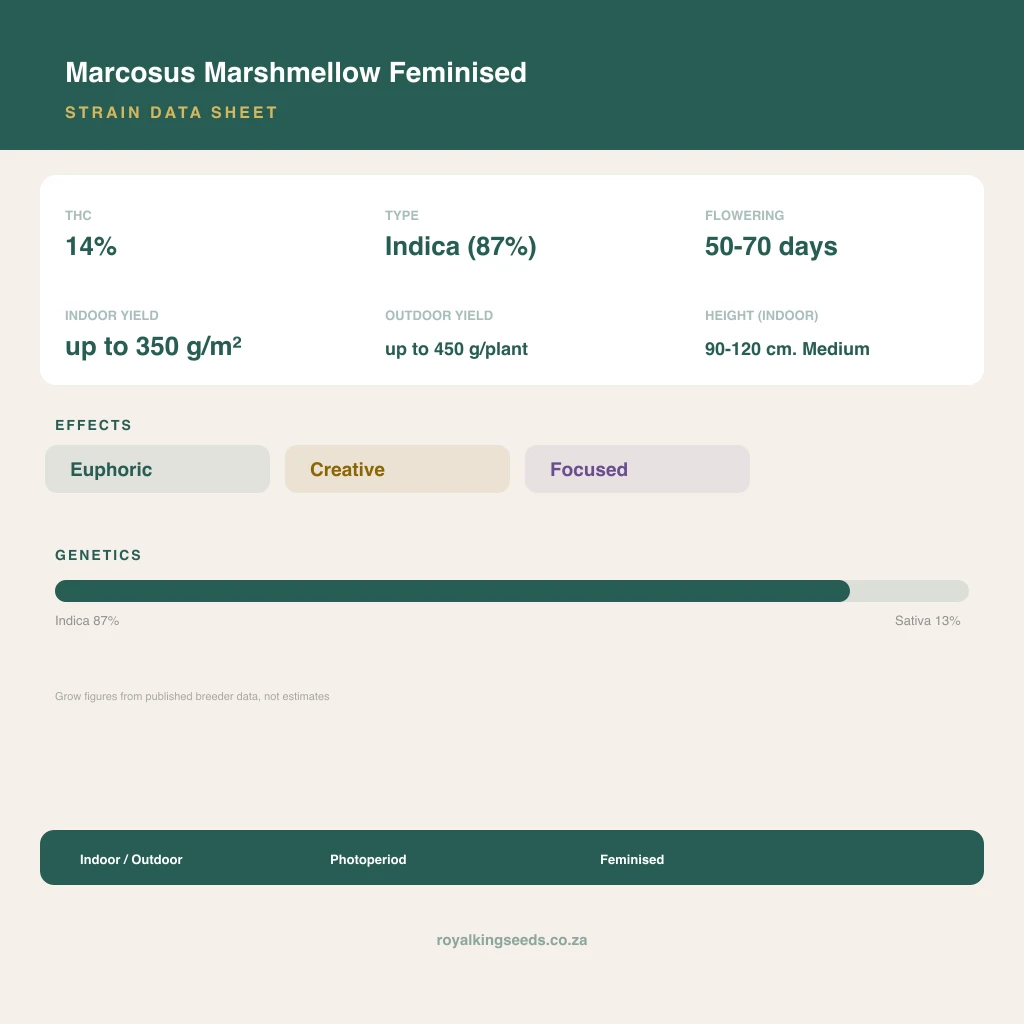 Marcosus Marshmellow Feminised

STRAIN DATA SHEET

THC
14%

TYPE
Indica (87%)

FLOWERING
50-70 days

INDOOR YIELD
up to 350 g/m²

OUTDOOR YIELD
up to 450 g/plant

HEIGHT (INDOOR)
90-120 cm. Medium

EFFECTS

Euphoric

Creative

Focused

GENETICS

Indica 87%

Sativa 13%

Grow figures from published breeder data, not estimates

Indoor / Outdoor

Photoperiod

Feminised

royalkingseeds.co.za