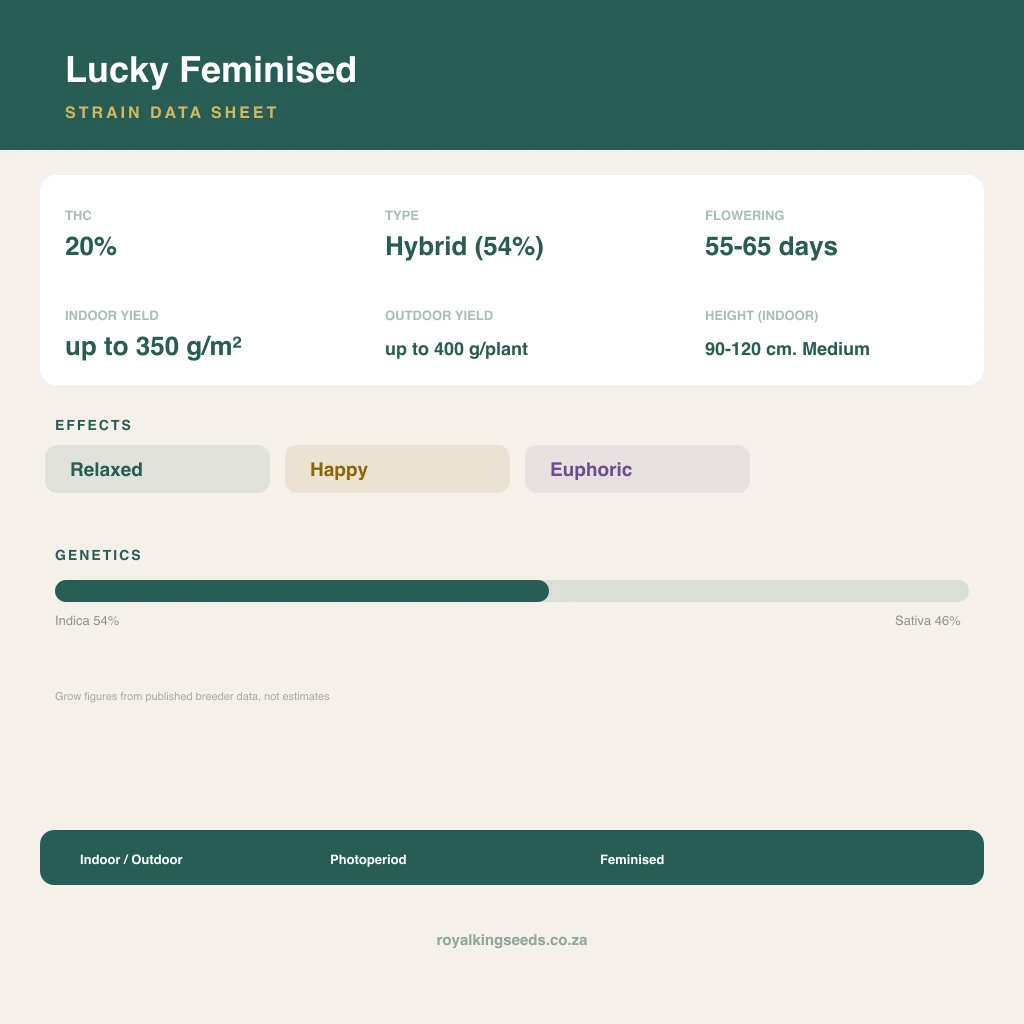 Lucky Feminised

STRAIN DATA SHEET

THC
20%

TYPE
Hybrid (54%)

FLOWERING
55-65 days

INDOOR YIELD
up to 350 g/m²

OUTDOOR YIELD
up to 400 g/plant

HEIGHT (INDOOR)
90-120 cm. Medium

EFFECTS

Relaxed

Happy

Euphoric

GENETICS

Indica 54%

Sativa 46%

Grow figures from published breeder data, not estimates

Indoor / Outdoor

Photoperiod

Feminised

royalkingseeds.co.za