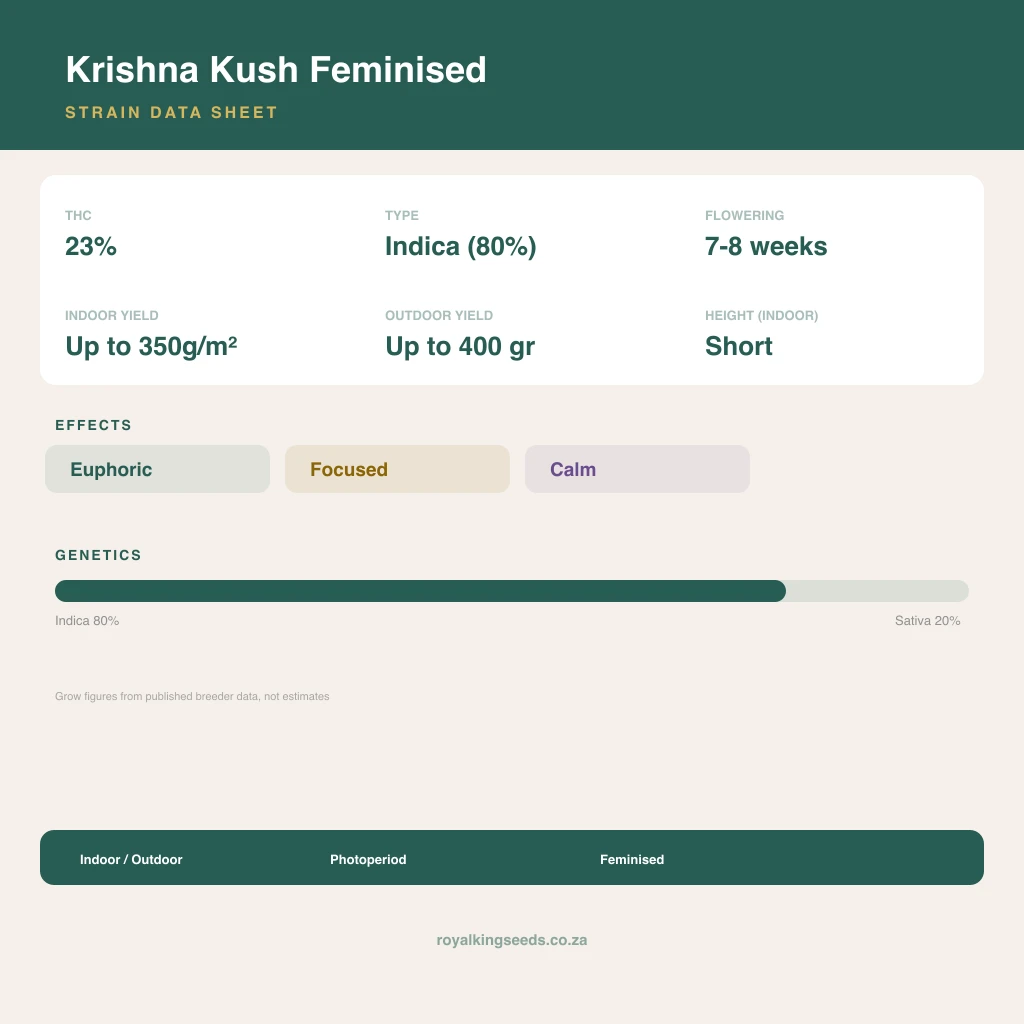 Krishna Kush Feminised

STRAIN DATA SHEET

THC
23%

TYPE
Indica (80%)

FLOWERING
7-8 weeks

INDOOR YIELD
Up to 350g/m²

OUTDOOR YIELD
Up to 400 gr

HEIGHT (INDOOR)
Short

EFFECTS

Euphoric

Focused

Calm

GENETICS

Indica 80%

Sativa 20%

Grow figures from published breeder data, not estimates

Indoor / Outdoor

Photoperiod

Feminised

royalkingseeds.co.za