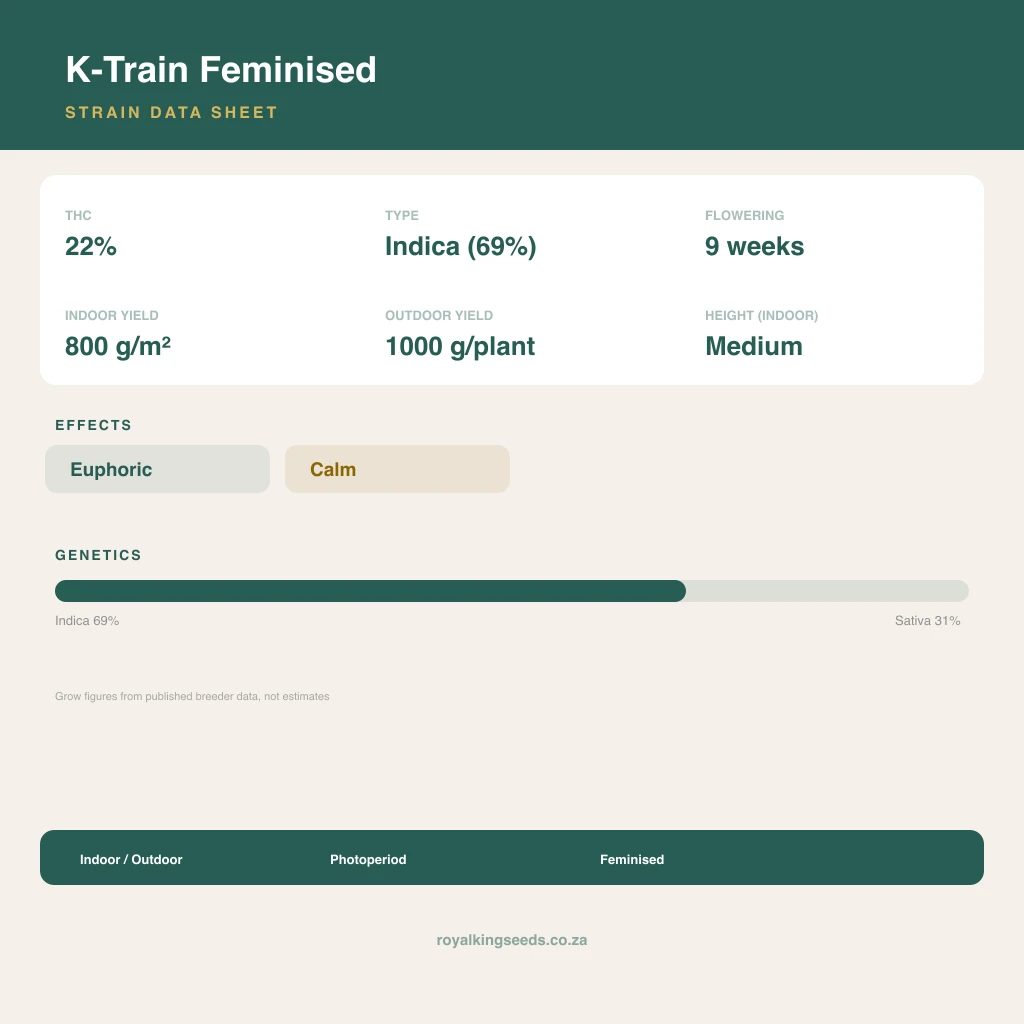 K-Train Feminised

STRAIN DATA SHEET

THC
22%

TYPE
Indica (69%)

FLOWERING
9 weeks

INDOOR YIELD
800 g/m²

OUTDOOR YIELD
1000 g/plant

HEIGHT (INDOOR)
Medium

EFFECTS

Euphoric

Calm

GENETICS

Indica 69%

Sativa 31%

Grow figures from published breeder data, not estimates

Indoor / Outdoor

Photoperiod

Feminised

royalkingseeds.co.za