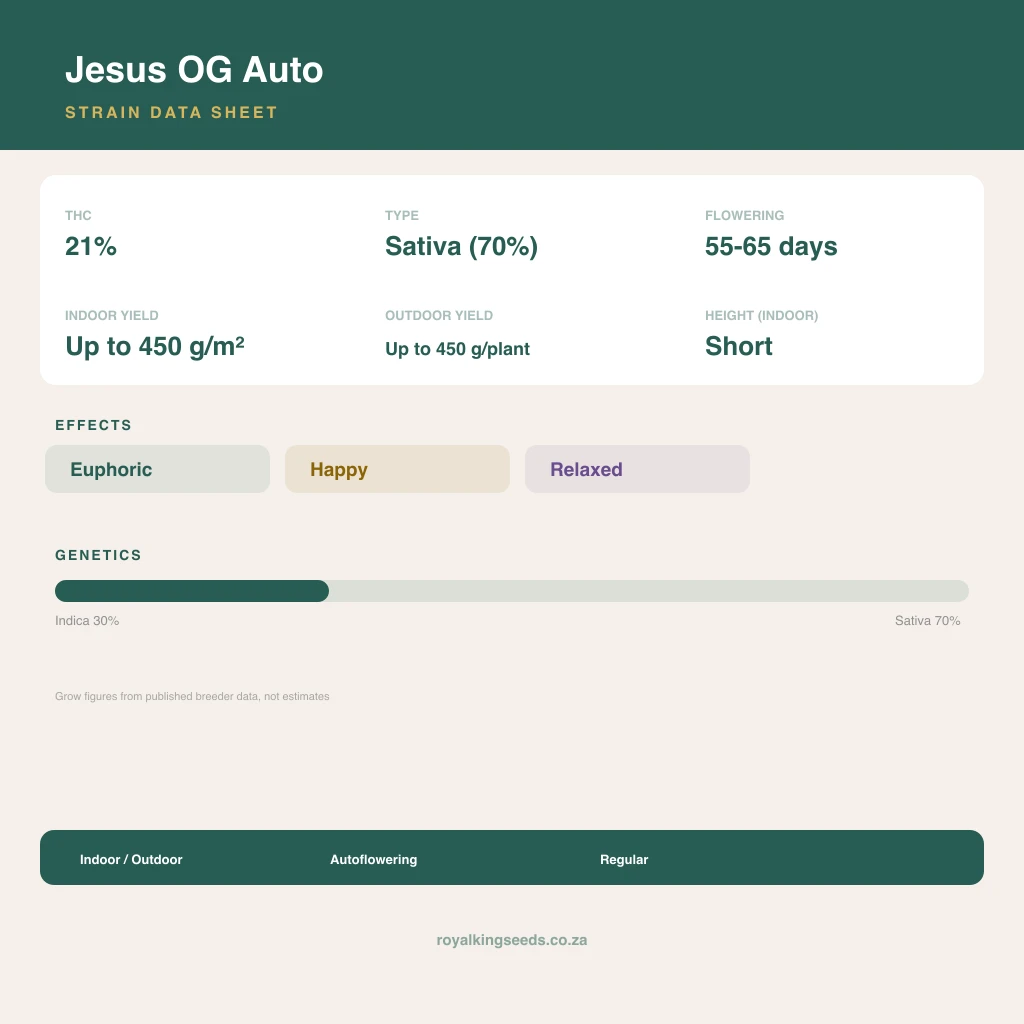 Jesus OG Auto

STRAIN DATA SHEET

THC
21%

TYPE
Sativa (70%)

FLOWERING
55-65 days

INDOOR YIELD
Up to 450 g/m²

OUTDOOR YIELD
Up to 450 g/plant

HEIGHT (INDOOR)
Short

EFFECTS

Euphoric

Happy

Relaxed

GENETICS

Indica 30%

Sativa 70%

Grow figures from published breeder data, not estimates

Indoor / Outdoor

Autoflowering

Regular

royalkingseeds.co.za