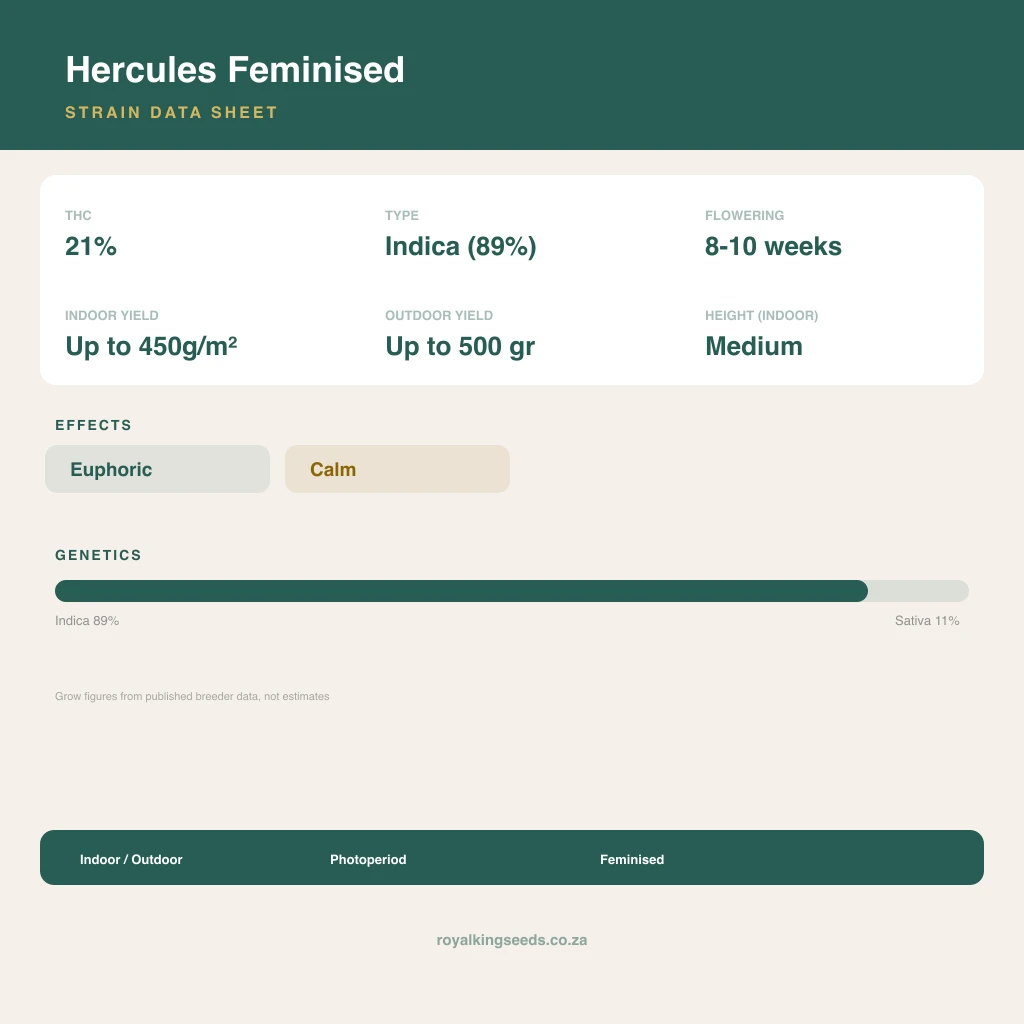 Hercules Feminised

STRAIN DATA SHEET

THC
21%

TYPE
Indica (89%)

FLOWERING
8-10 weeks

INDOOR YIELD
Up to 450g/m²

OUTDOOR YIELD
Up to 500 gr

HEIGHT (INDOOR)
Medium

EFFECTS

Euphoric

Calm

GENETICS

Indica 89%

Sativa 11%

Grow figures from published breeder data, not estimates

Indoor / Outdoor

Photoperiod

Feminised

royalkingseeds.co.za