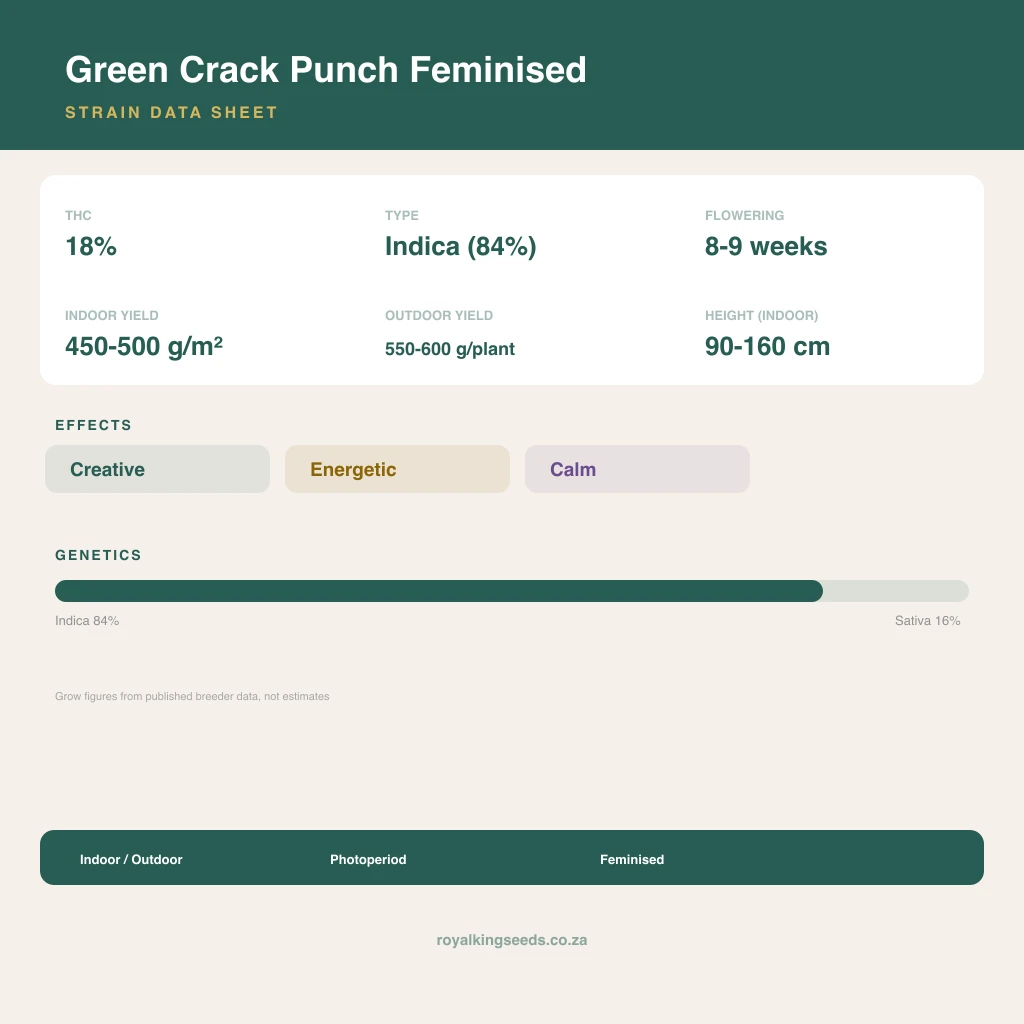 Green Crack Punch Feminised

STRAIN DATA SHEET

THC
18%

TYPE
Indica (84%)

FLOWERING
8-9 weeks

INDOOR YIELD
450-500 g/m²

OUTDOOR YIELD
550-600 g/plant

HEIGHT (INDOOR)
90-160 cm

EFFECTS

Creative

Energetic

Calm

GENETICS

Indica 84%

Sativa 16%

Grow figures from published breeder data, not estimates

Indoor / Outdoor

Photoperiod

Feminised

royalkingseeds.co.za