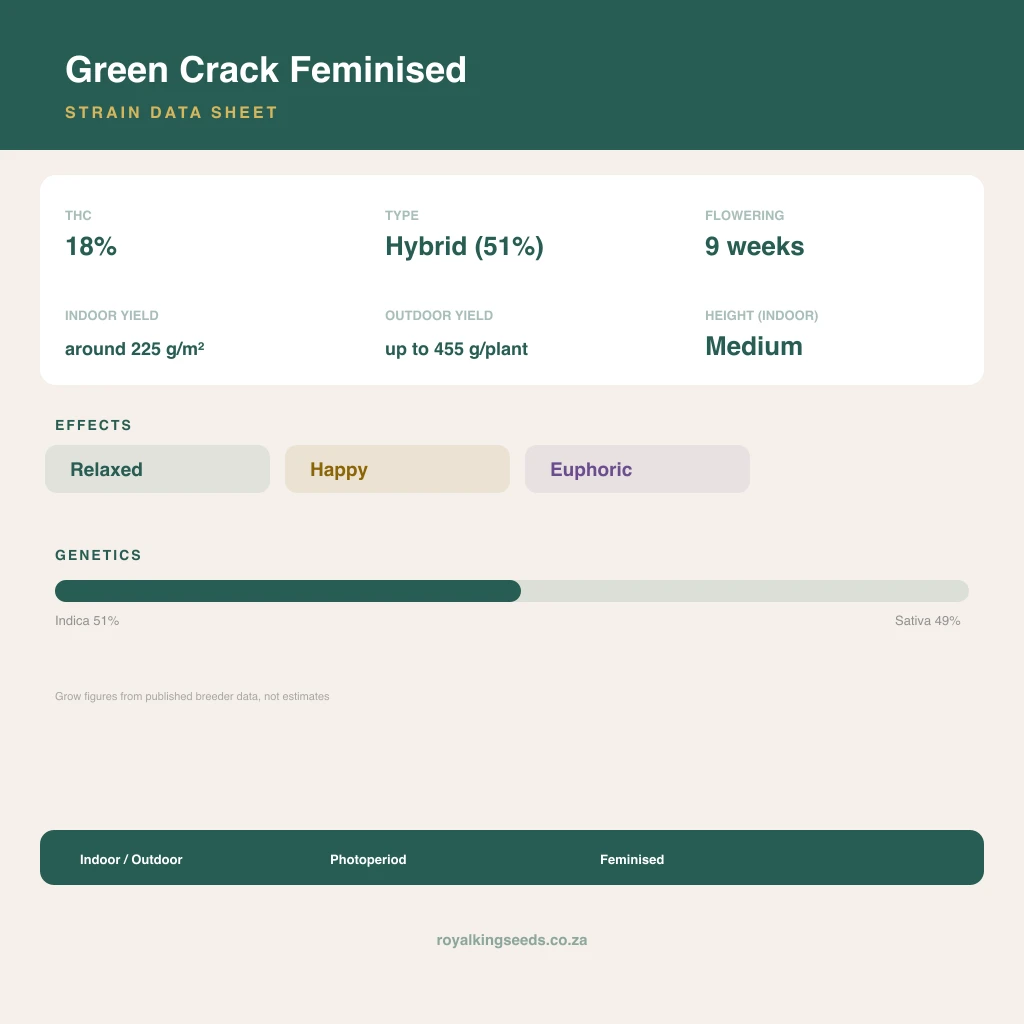 Green Crack Feminised

STRAIN DATA SHEET

THC
18%

TYPE
Hybrid (51%)

FLOWERING
9 weeks

INDOOR YIELD
around 225 g/m²

OUTDOOR YIELD
up to 455 g/plant

HEIGHT (INDOOR)
Medium

EFFECTS

Relaxed

Happy

Euphoric

GENETICS

Indica 51%

Sativa 49%

Grow figures from published breeder data, not estimates

Indoor / Outdoor

Photoperiod

Feminised

royalkingseeds.co.za