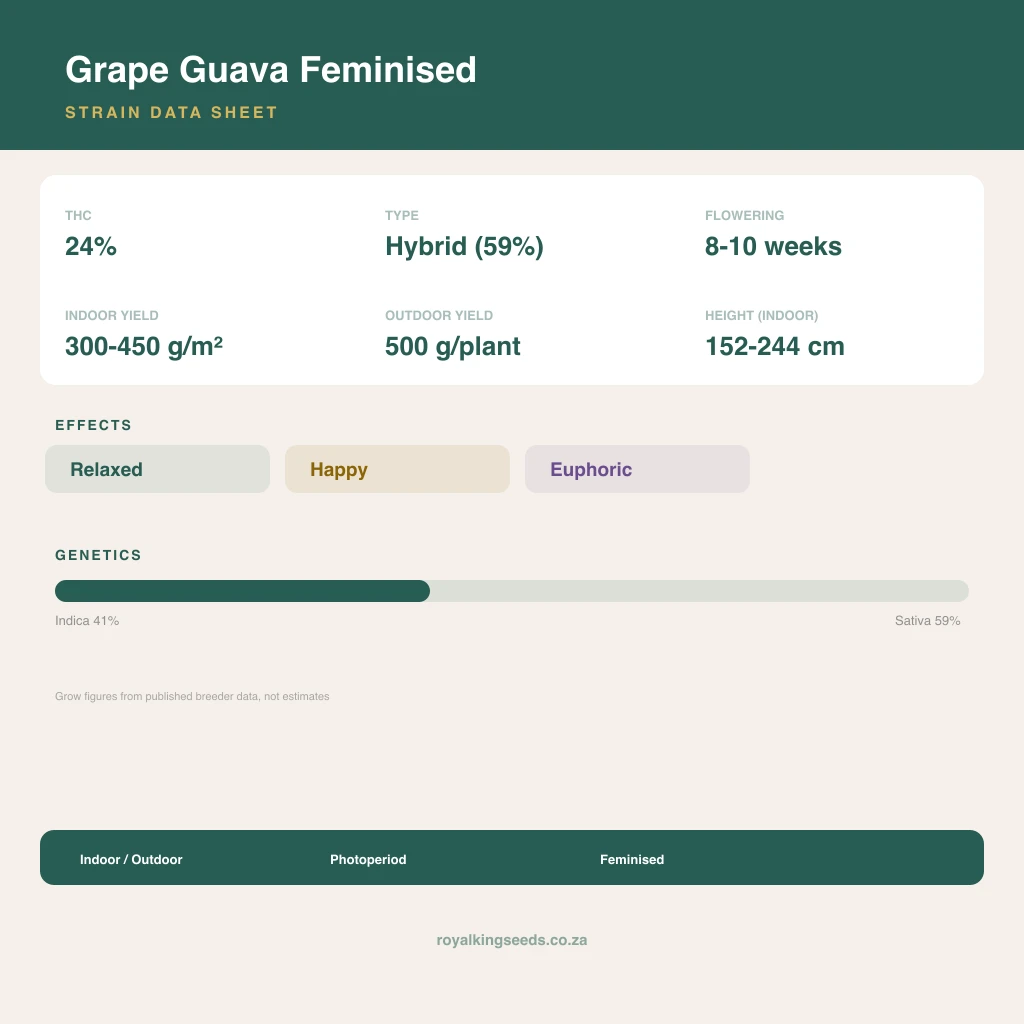 Grape Guava Feminised

STRAIN DATA SHEET

THC
24%

TYPE
Hybrid (59%)

FLOWERING
8-10 weeks

INDOOR YIELD
300-450 g/m²

OUTDOOR YIELD
500 g/plant

HEIGHT (INDOOR)
152-244 cm

EFFECTS

Relaxed

Happy

Euphoric

GENETICS

Indica 41%

Sativa 59%

Grow figures from published breeder data, not estimates

Indoor / Outdoor

Photoperiod

Feminised

royalkingseeds.co.za