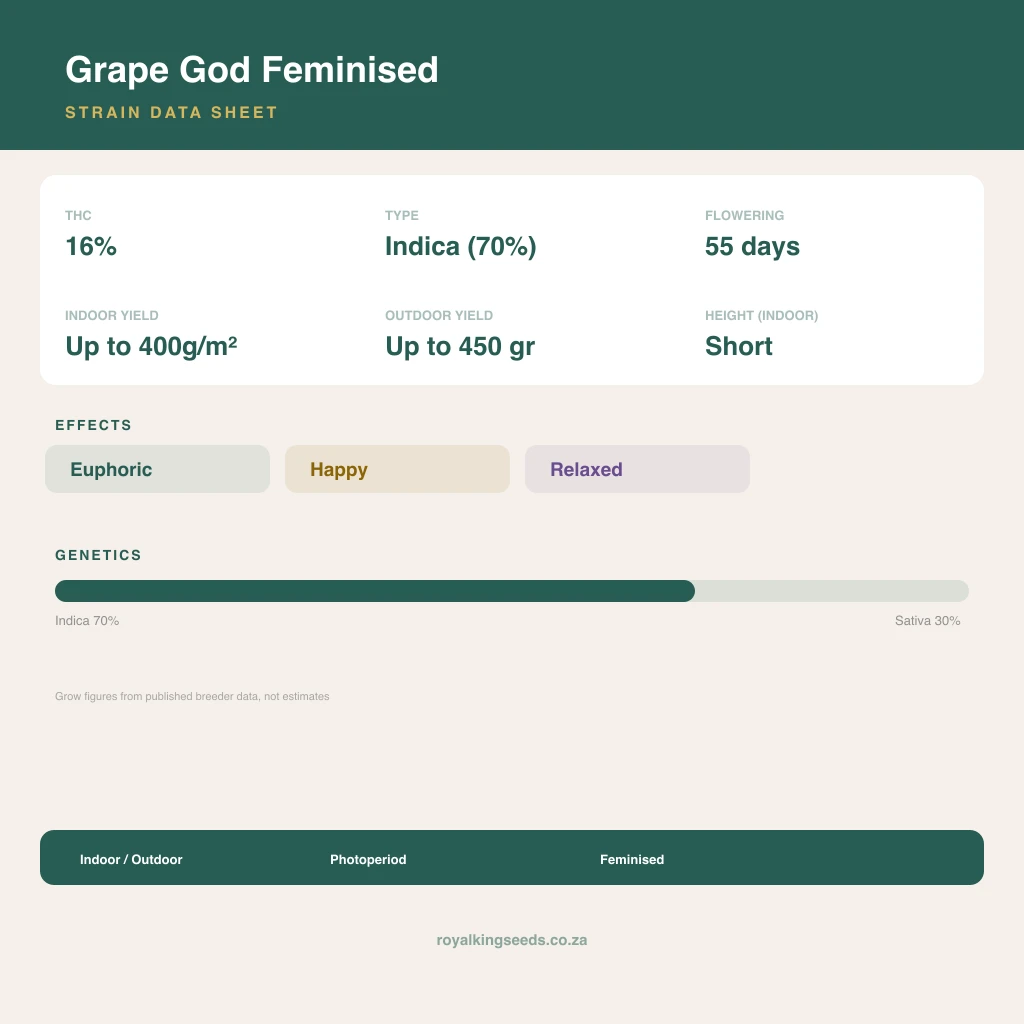 Grape God Feminised

STRAIN DATA SHEET

THC
16%

TYPE
Indica (70%)

FLOWERING
55 days

INDOOR YIELD
Up to 400g/m²

OUTDOOR YIELD
Up to 450 gr

HEIGHT (INDOOR)
Short

EFFECTS

Euphoric

Happy

Relaxed

GENETICS

Indica 70%

Sativa 30%

Grow figures from published breeder data, not estimates

Indoor / Outdoor

Photoperiod

Feminised

royalkingseeds.co.za