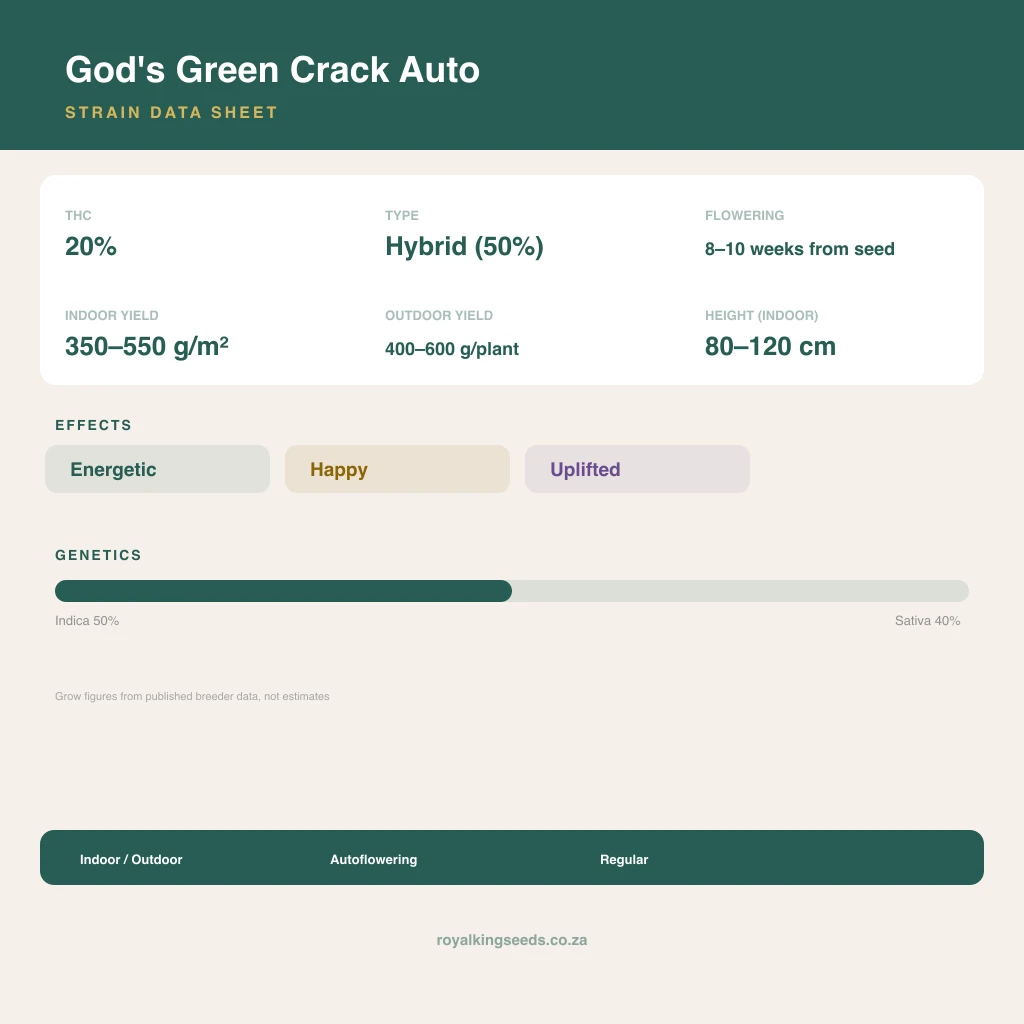 God's Green Crack Auto

STRAIN DATA SHEET

THC
20%

TYPE
Hybrid (50%)

FLOWERING
8–10 weeks from seed

INDOOR YIELD
350–550 g/m²

OUTDOOR YIELD
400–600 g/plant

HEIGHT (INDOOR)
80–120 cm

EFFECTS

Energetic

Happy

Uplifted

GENETICS

Indica 50%

Sativa 40%

Grow figures from published breeder data, not estimates

Indoor / Outdoor

Autoflowering

Regular

royalkingseeds.co.za