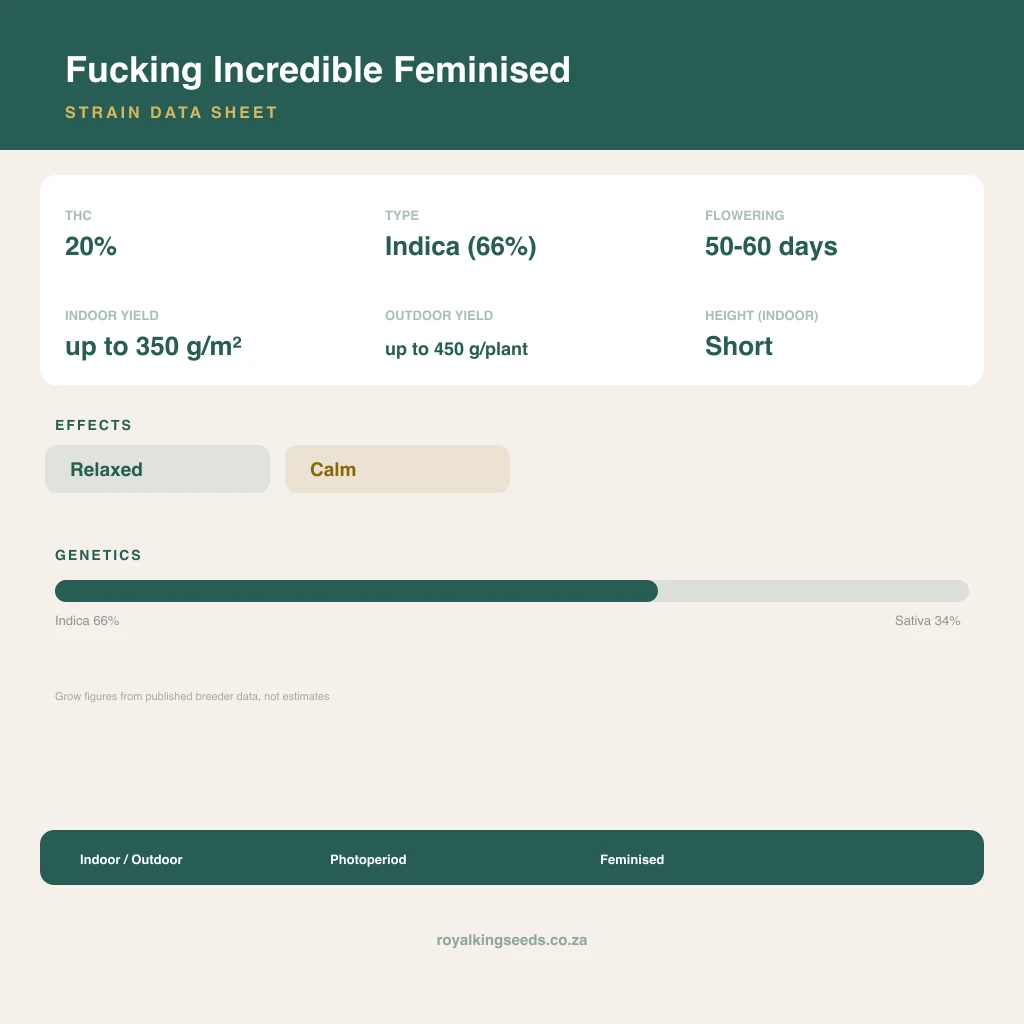 Fucking Incredible Feminised

STRAIN DATA SHEET

THC
20%

TYPE
Indica (66%)

FLOWERING
50-60 days

INDOOR YIELD
up to 350 g/m²

OUTDOOR YIELD
up to 450 g/plant

HEIGHT (INDOOR)
Short

EFFECTS

Relaxed

Calm

GENETICS

Indica 66%

Sativa 34%

Grow figures from published breeder data, not estimates

Indoor / Outdoor

Photoperiod

Feminised

royalkingseeds.co.za