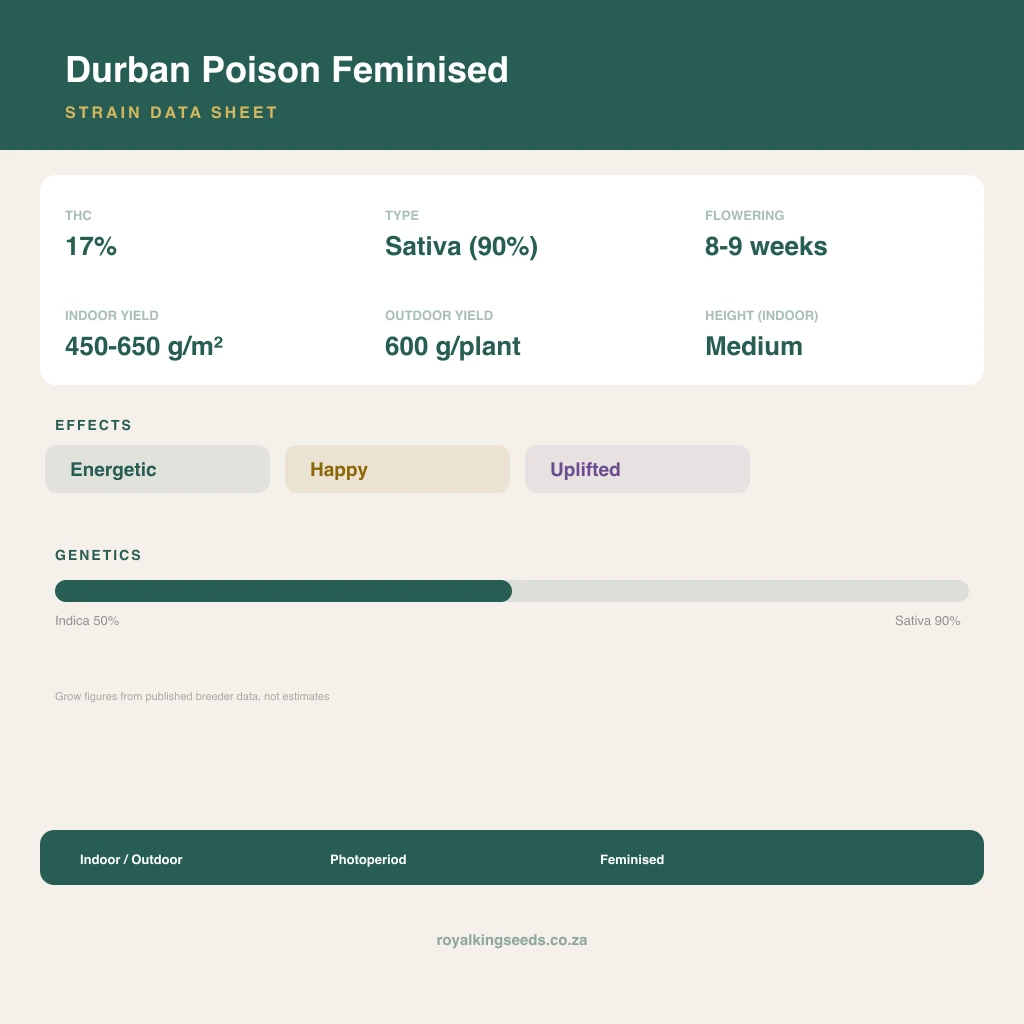 Durban Poison Feminised

STRAIN DATA SHEET

THC
17%

TYPE
Sativa (90%)

FLOWERING
8-9 weeks

INDOOR YIELD
450-650 g/m²

OUTDOOR YIELD
600 g/plant

HEIGHT (INDOOR)
Medium

EFFECTS

Energetic

Happy

Uplifted

GENETICS

Indica 50%

Sativa 90%

Grow figures from published breeder data, not estimates

Indoor / Outdoor

Photoperiod

Feminised

royalkingseeds.co.za