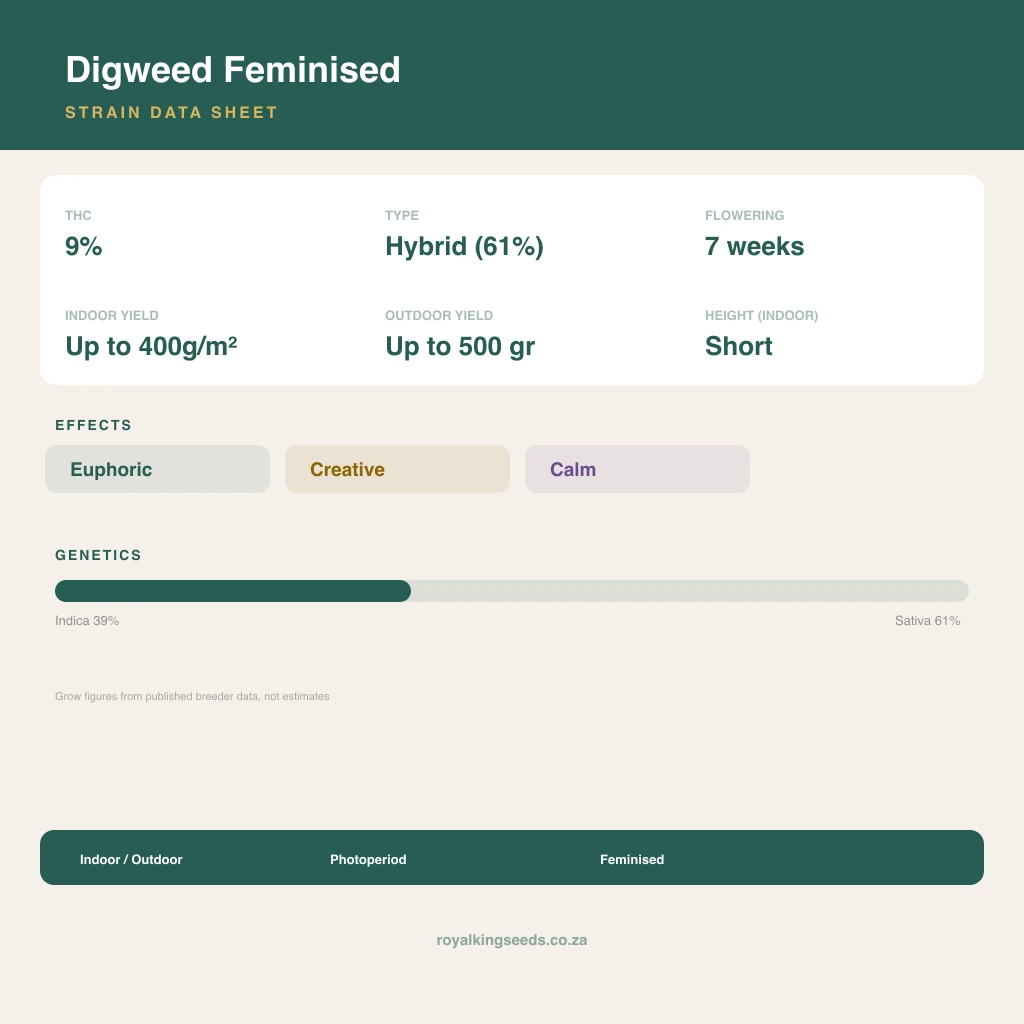 Digweed Feminised

STRAIN DATA SHEET

THC
9%

TYPE
Hybrid (61%)

FLOWERING
7 weeks

INDOOR YIELD
Up to 400g/m²

OUTDOOR YIELD
Up to 500 gr

HEIGHT (INDOOR)
Short

EFFECTS

Euphoric

Creative

Calm

GENETICS

Indica 39%

Sativa 61%

Grow figures from published breeder data, not estimates

Indoor / Outdoor

Photoperiod

Feminised

royalkingseeds.co.za