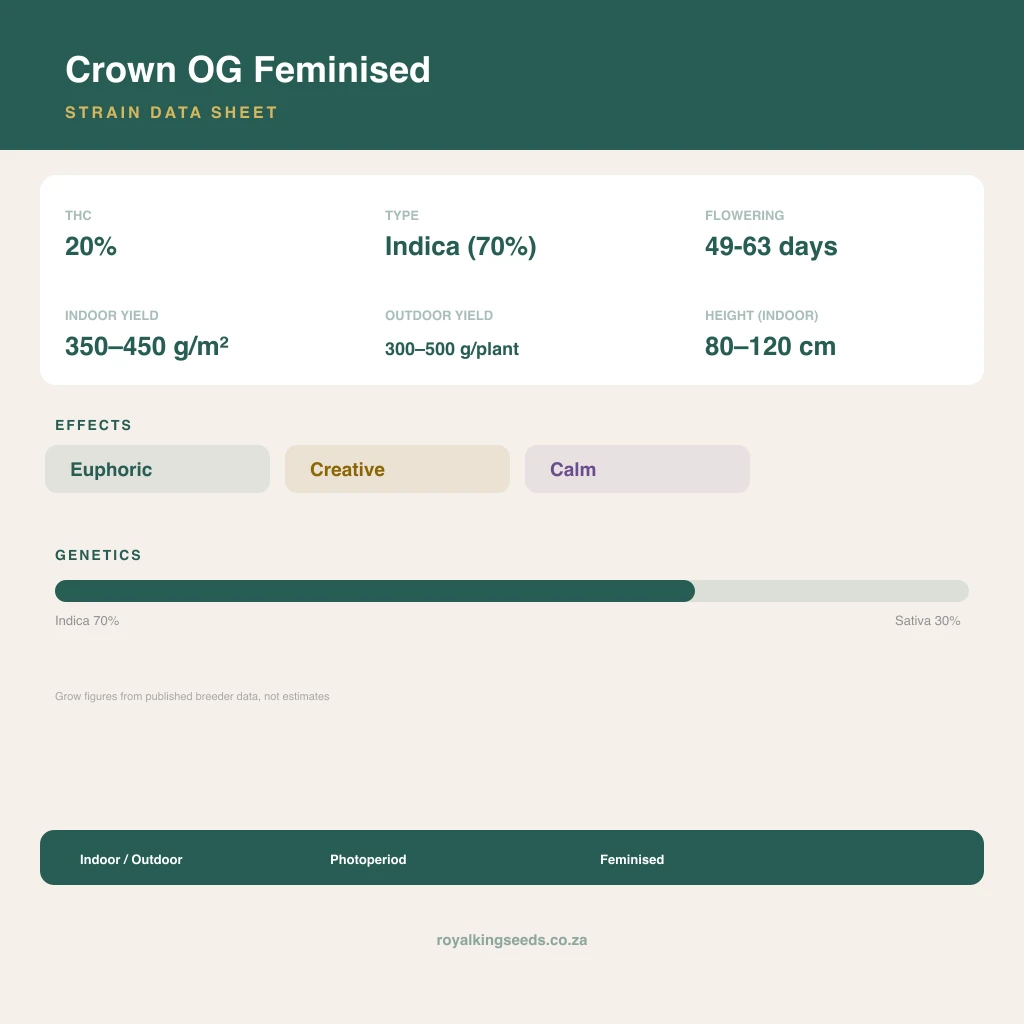 Crown OG Feminised

STRAIN DATA SHEET

THC
20%

TYPE
Indica (70%)

FLOWERING
49-63 days

INDOOR YIELD
350–450 g/m²

OUTDOOR YIELD
300–500 g/plant

HEIGHT (INDOOR)
80–120 cm

EFFECTS

Euphoric

Creative

Calm

GENETICS

Indica 70%

Sativa 30%

Grow figures from published breeder data, not estimates

Indoor / Outdoor

Photoperiod

Feminised

royalkingseeds.co.za