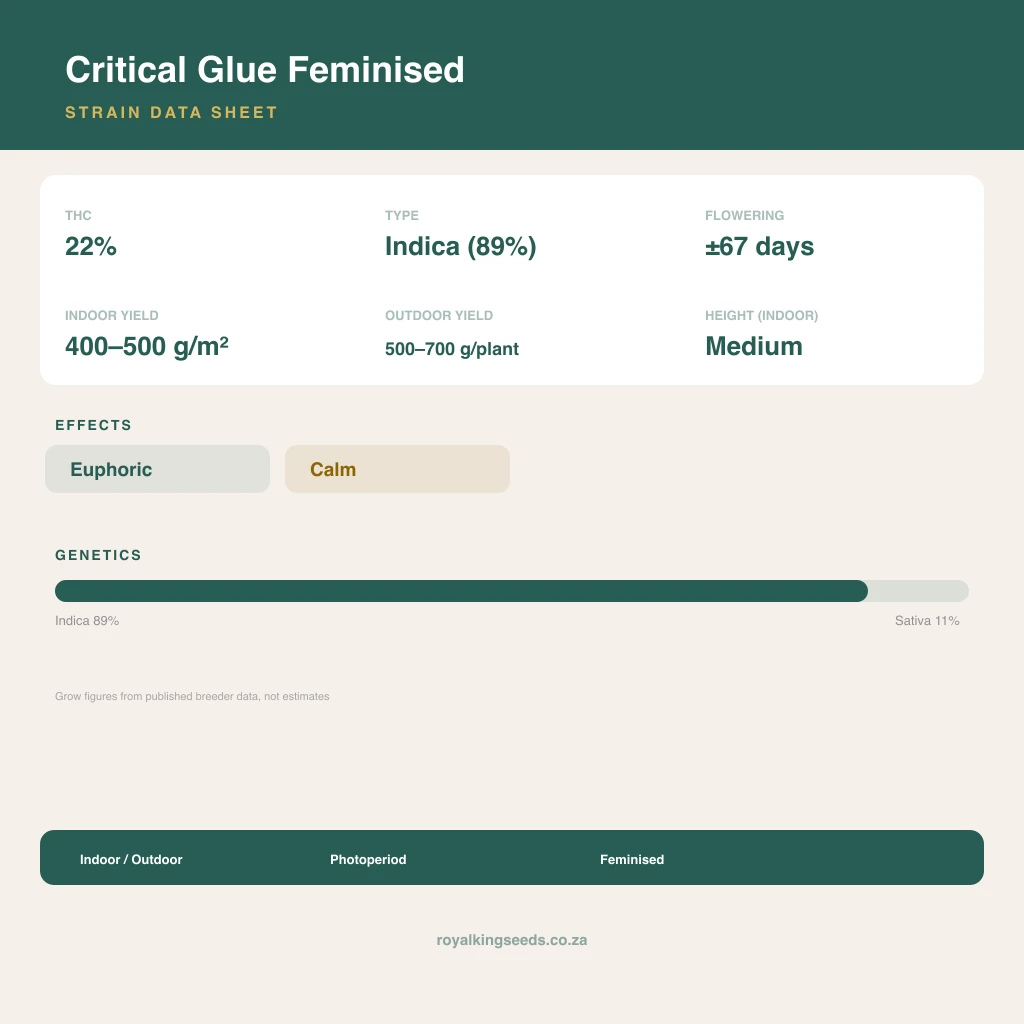 Critical Glue Feminised

STRAIN DATA SHEET

THC
22%

TYPE
Indica (89%)

FLOWERING
±67 days

INDOOR YIELD
400–500 g/m²

OUTDOOR YIELD
500–700 g/plant

HEIGHT (INDOOR)
Medium

EFFECTS

Euphoric

Calm

GENETICS

Indica 89%

Sativa 11%

Grow figures from published breeder data, not estimates

Indoor / Outdoor

Photoperiod

Feminised

royalkingseeds.co.za